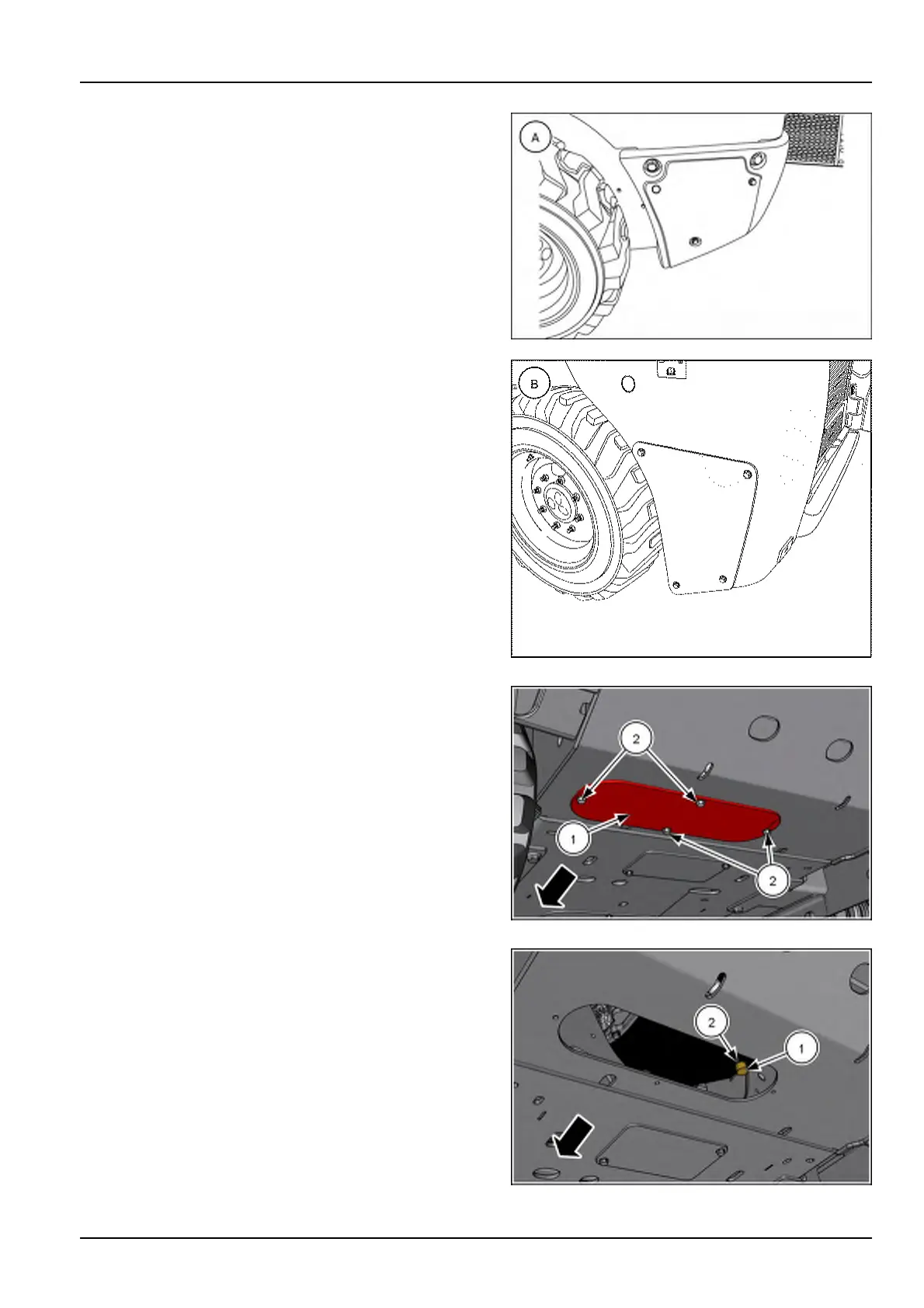 A

B

2
1
2

2
1