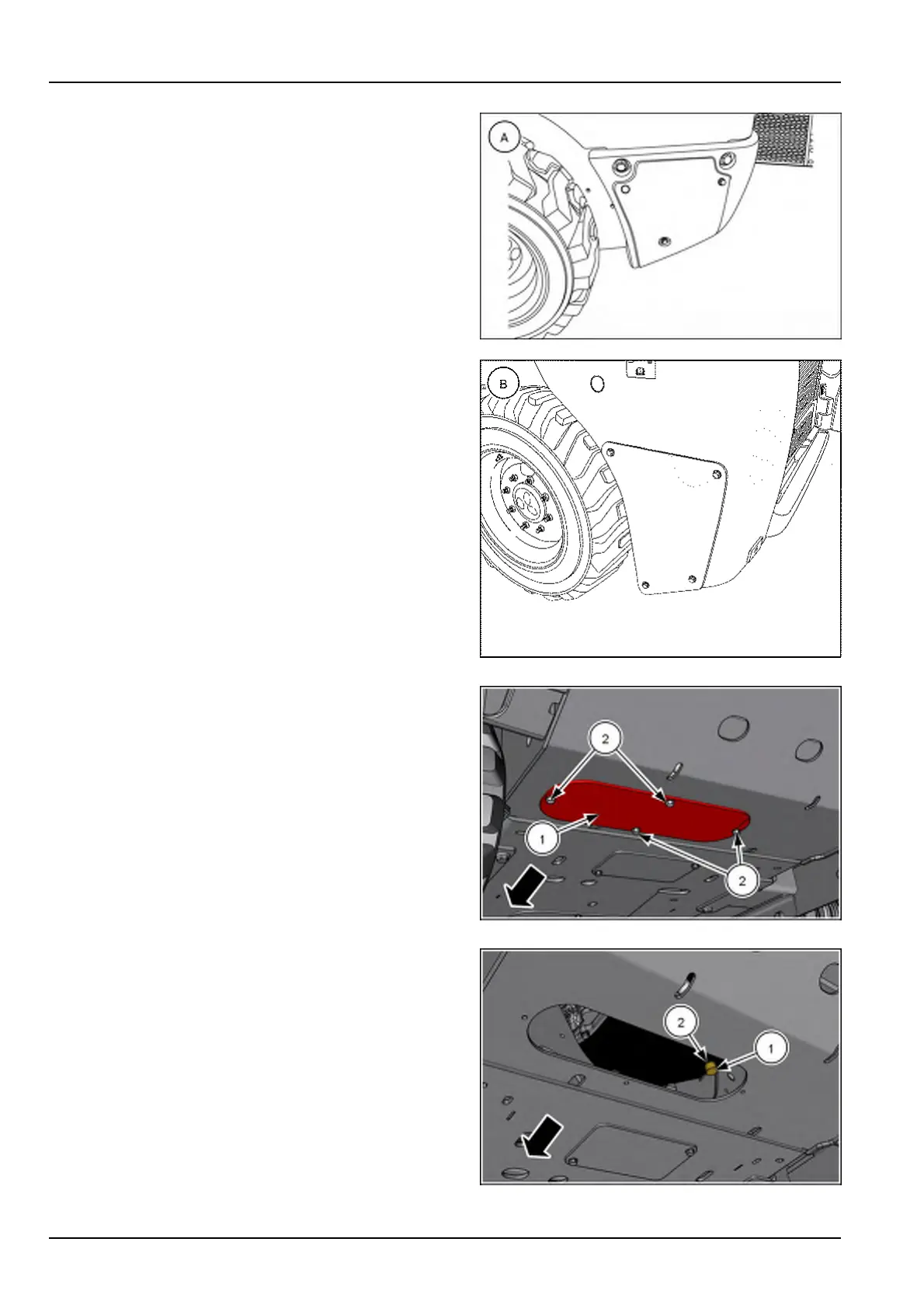 A

B

2
1
2

2
1