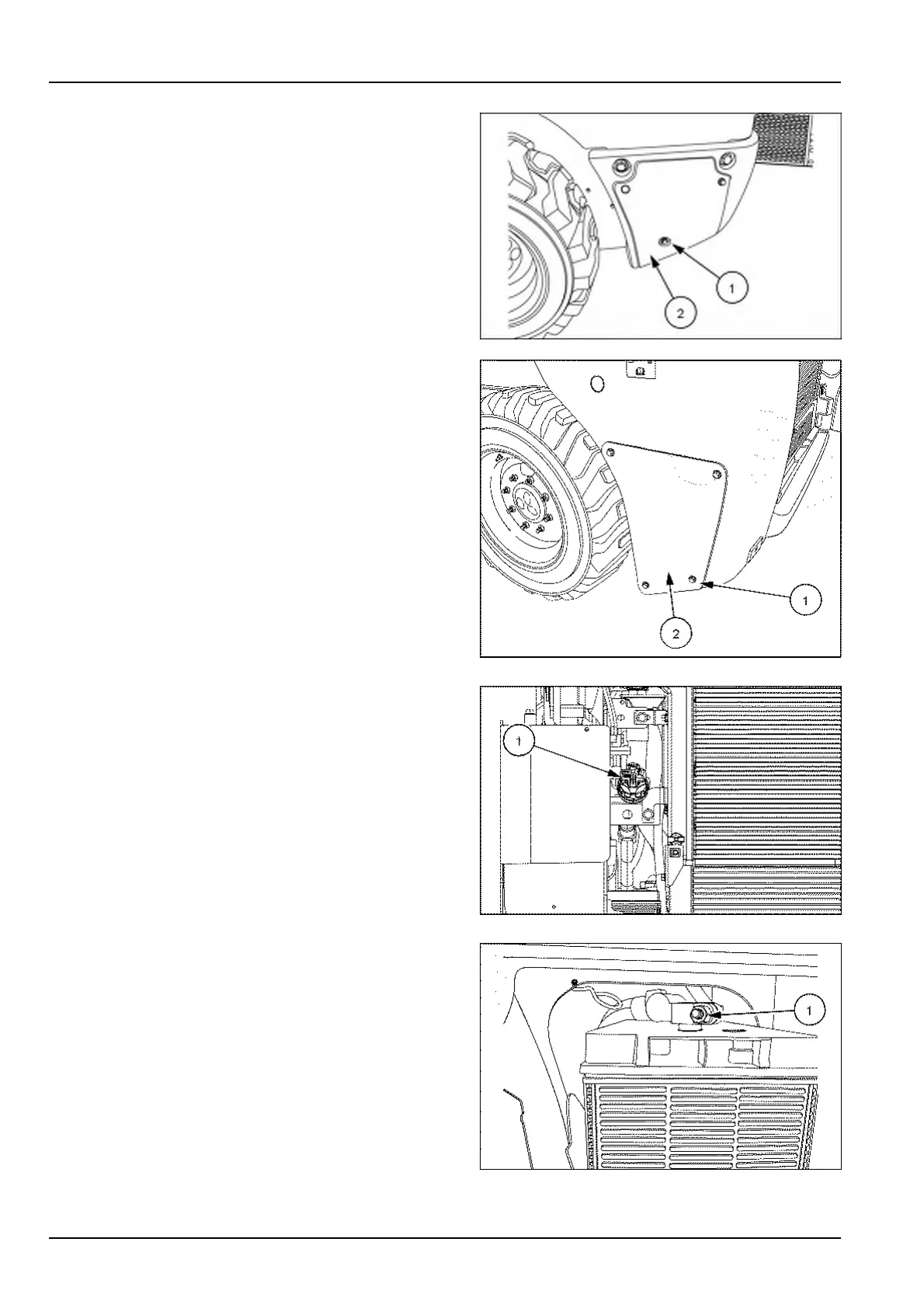 1

2

1

2

1

1