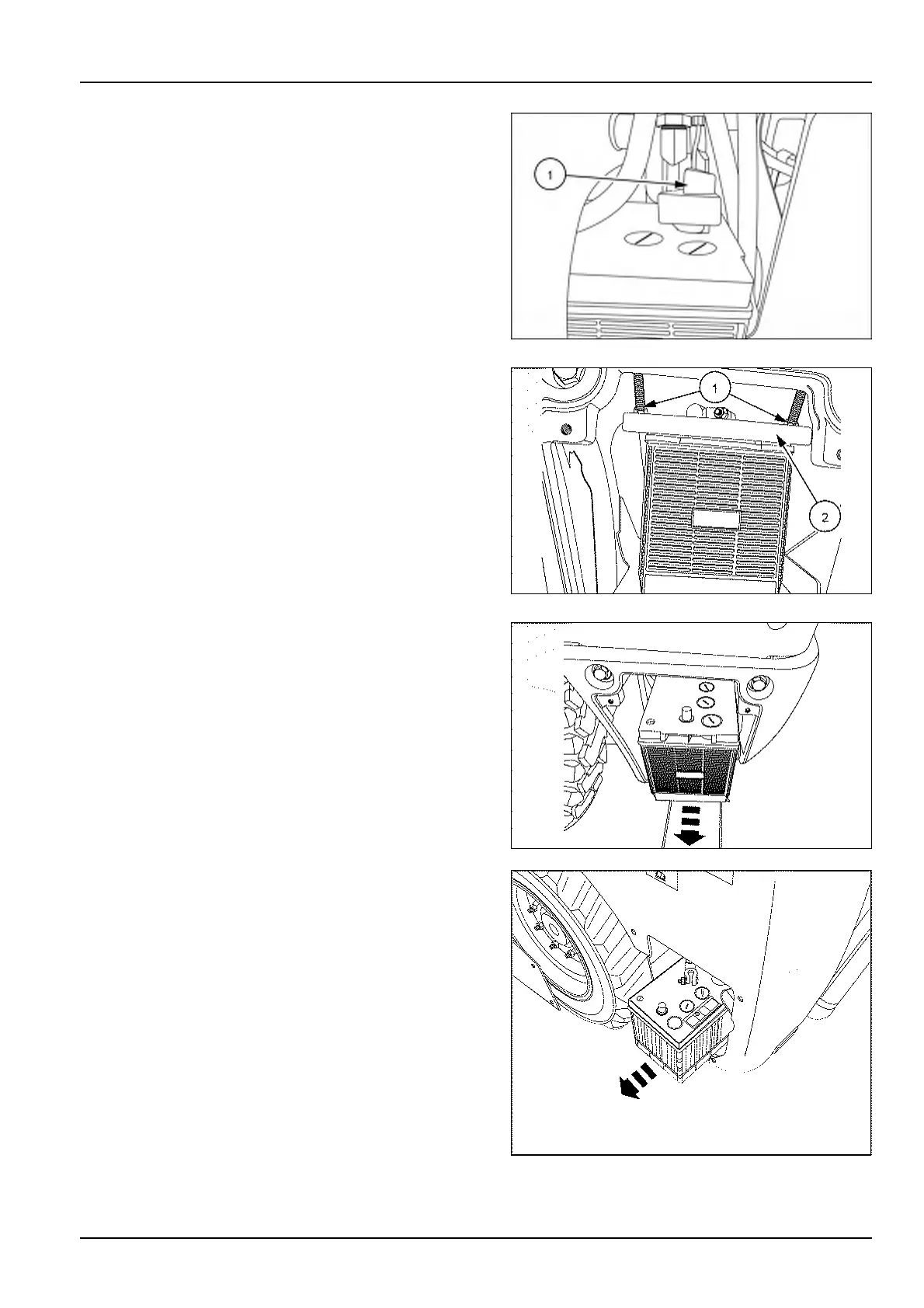 1

1

2