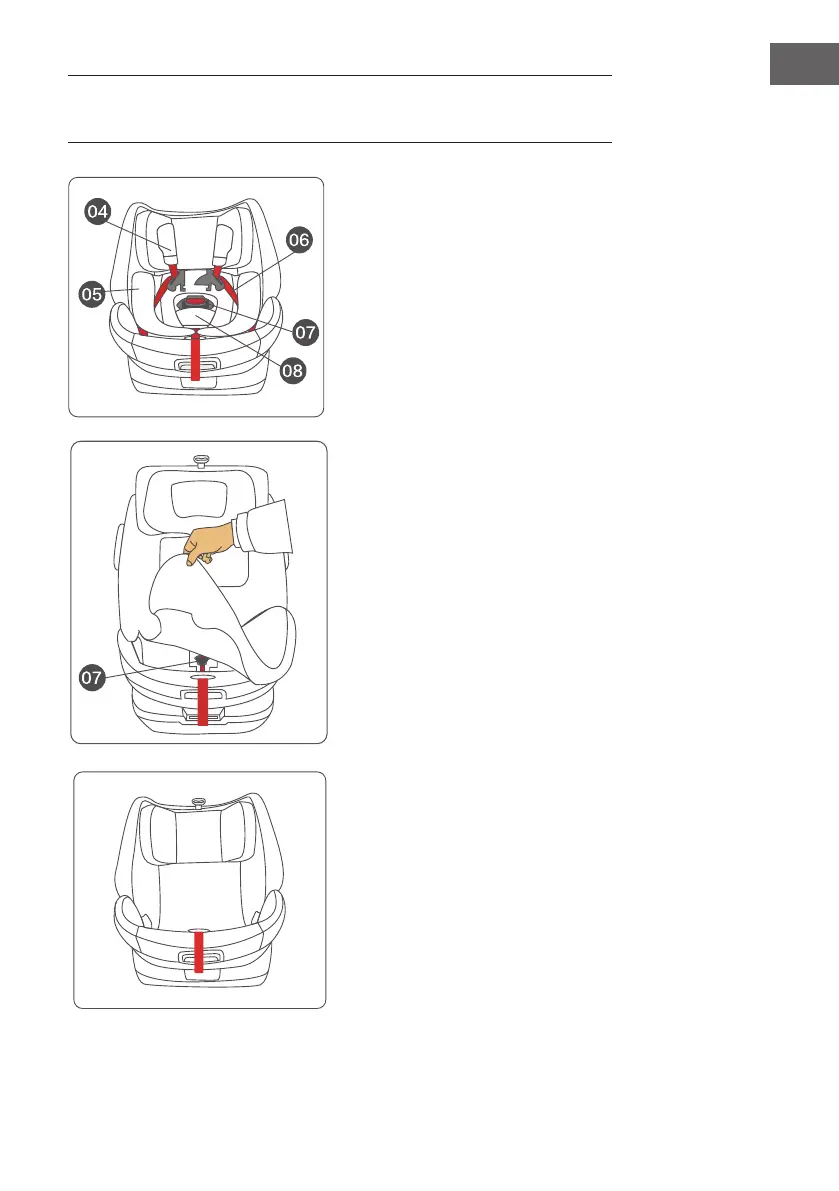 04
06
05
07
08

07