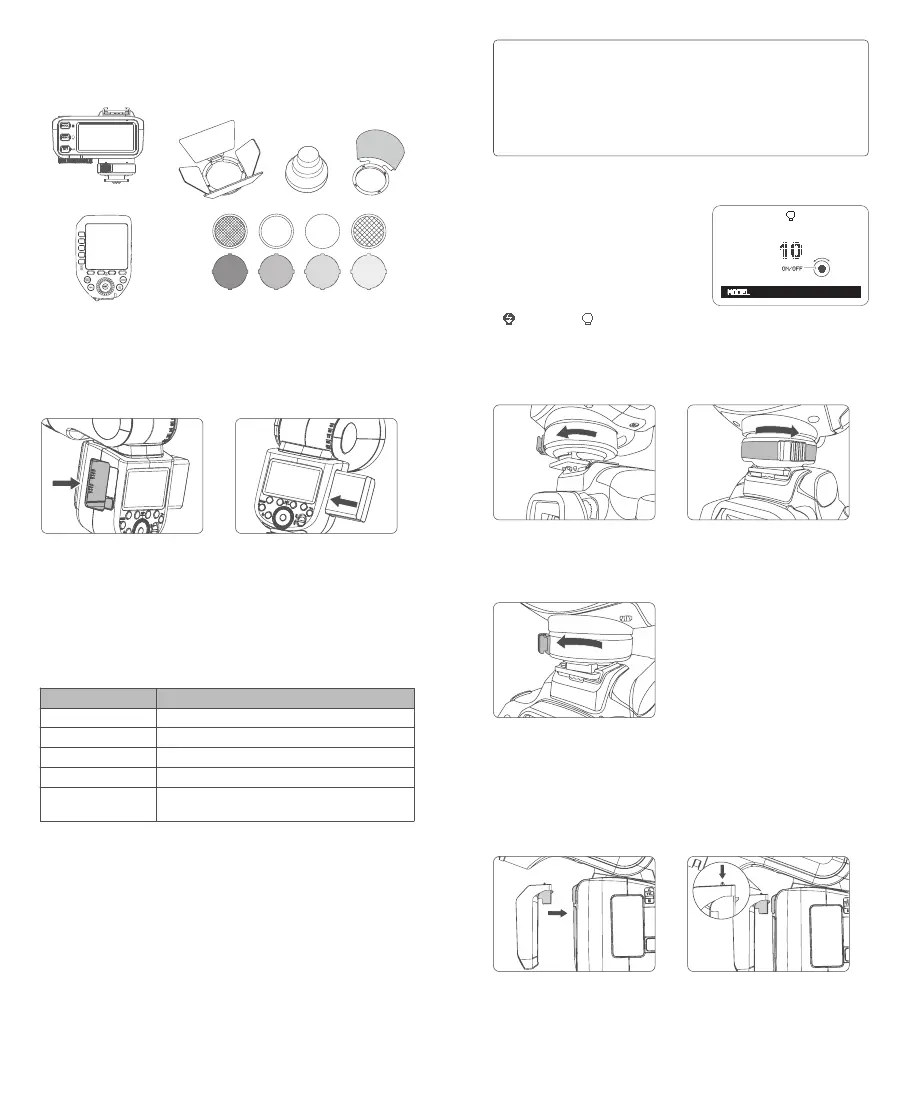 10
ON/OFF
MODEL