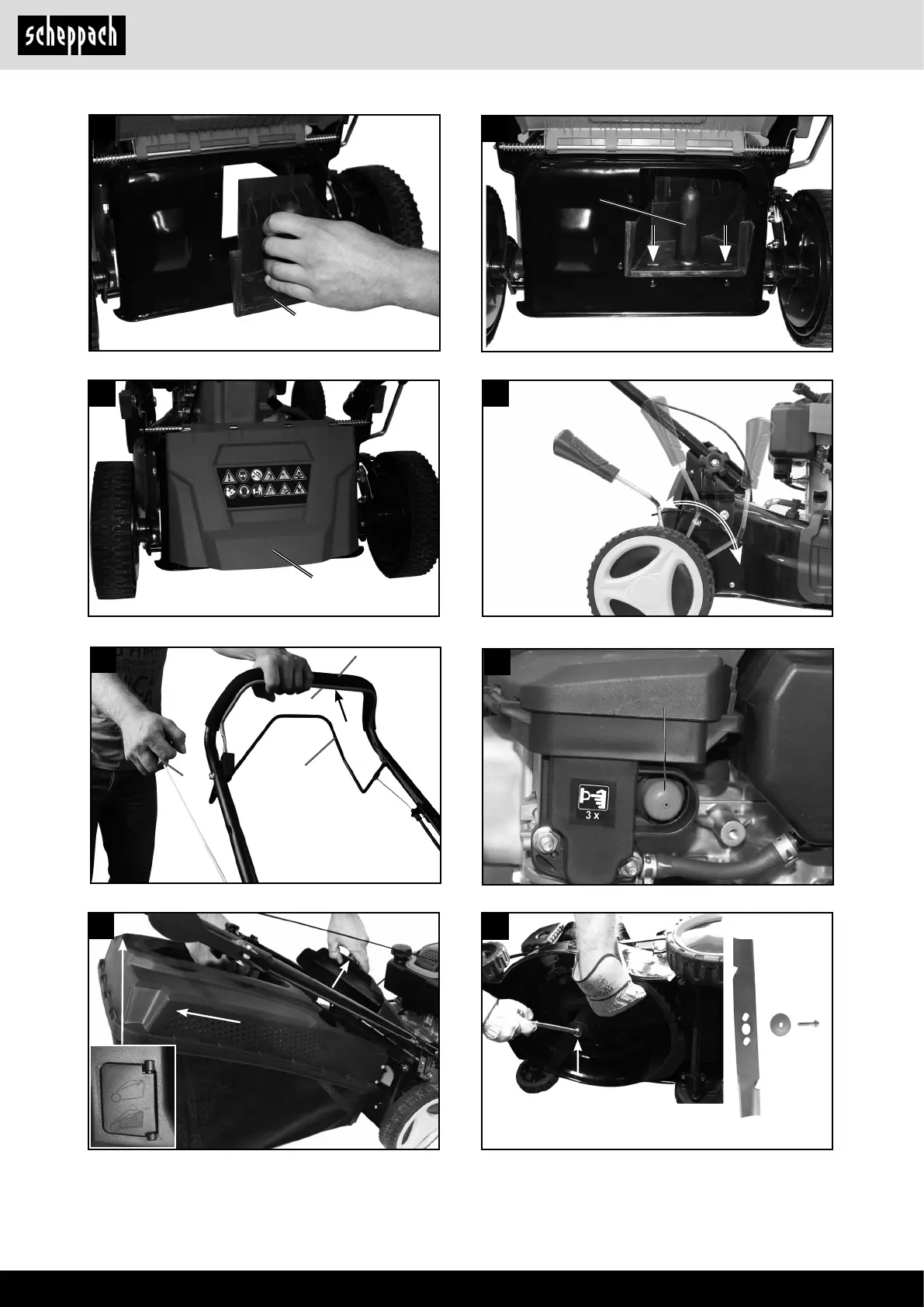 scheppach

3 x