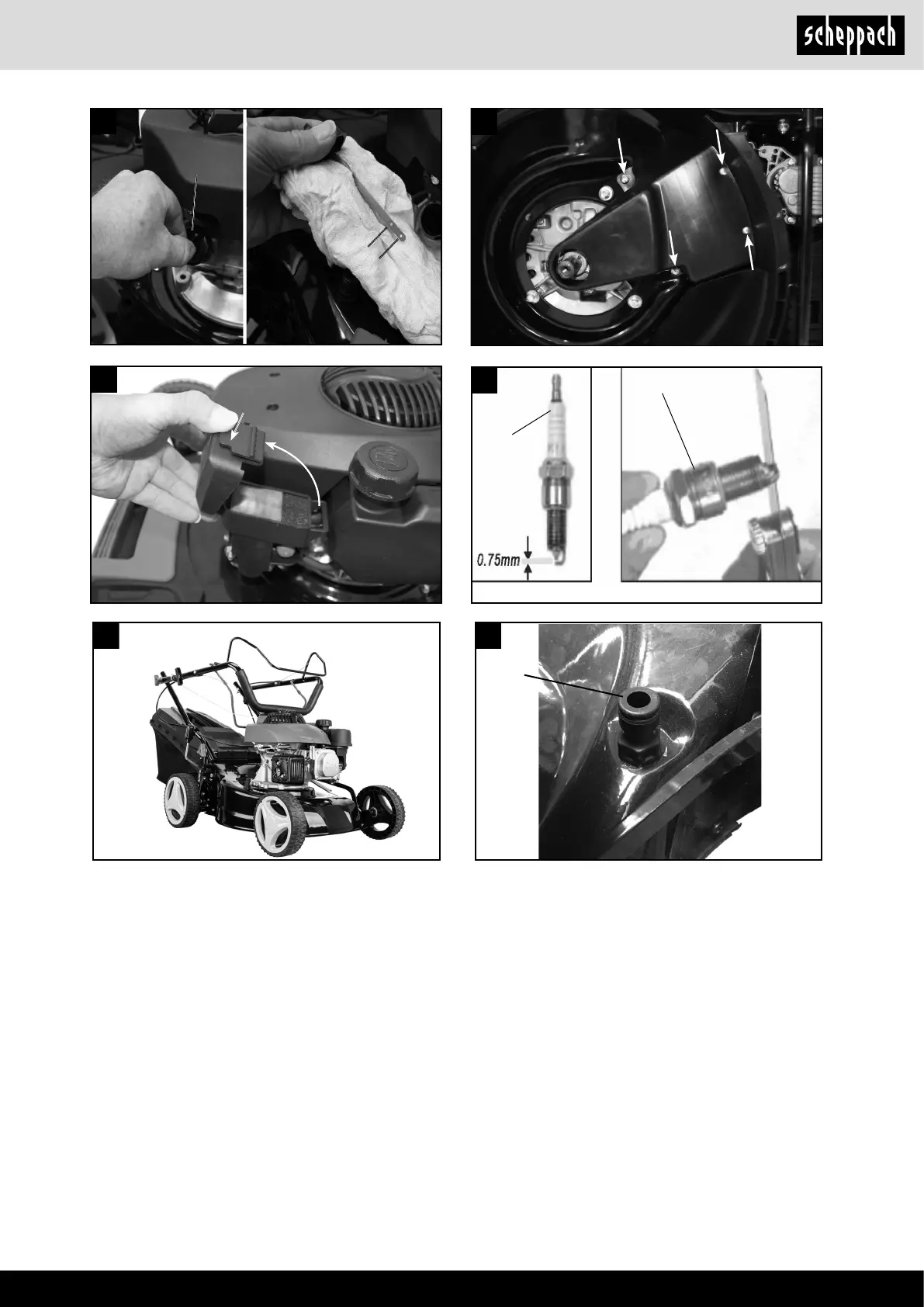 scheppach

0.75mm