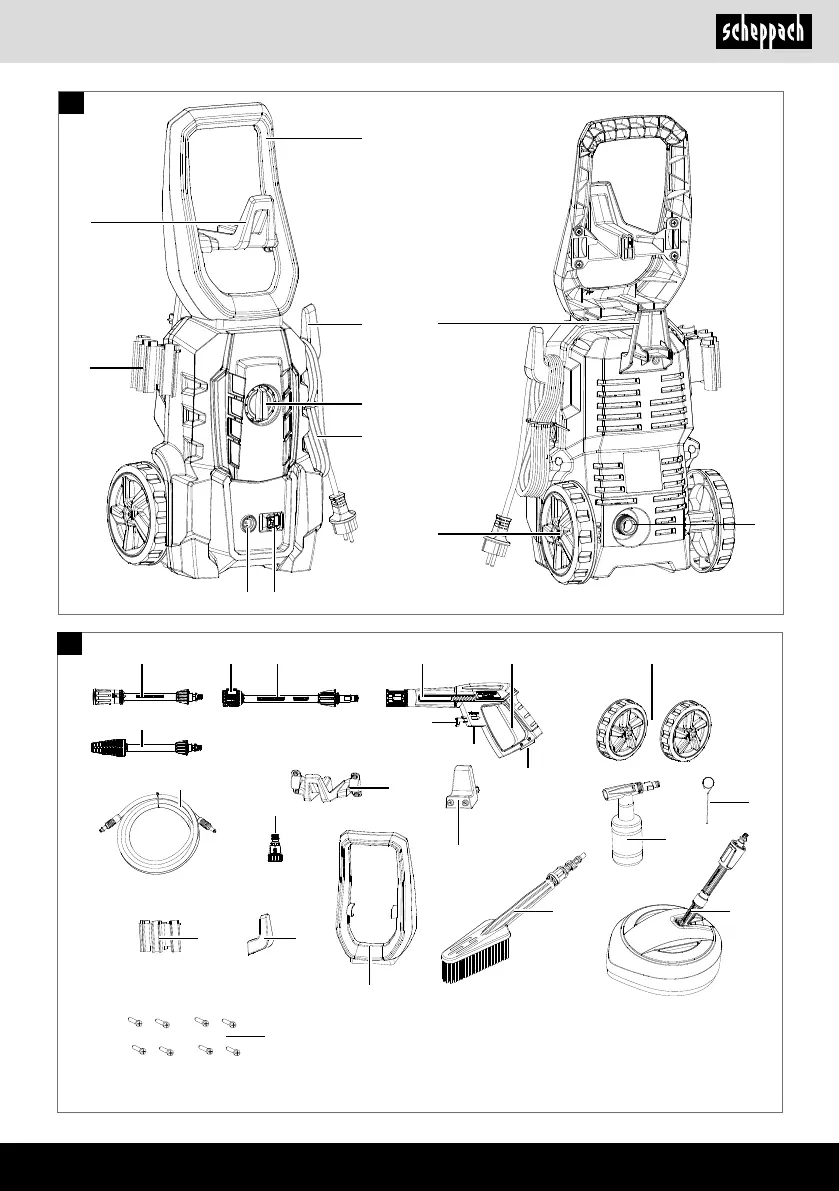 scheppach