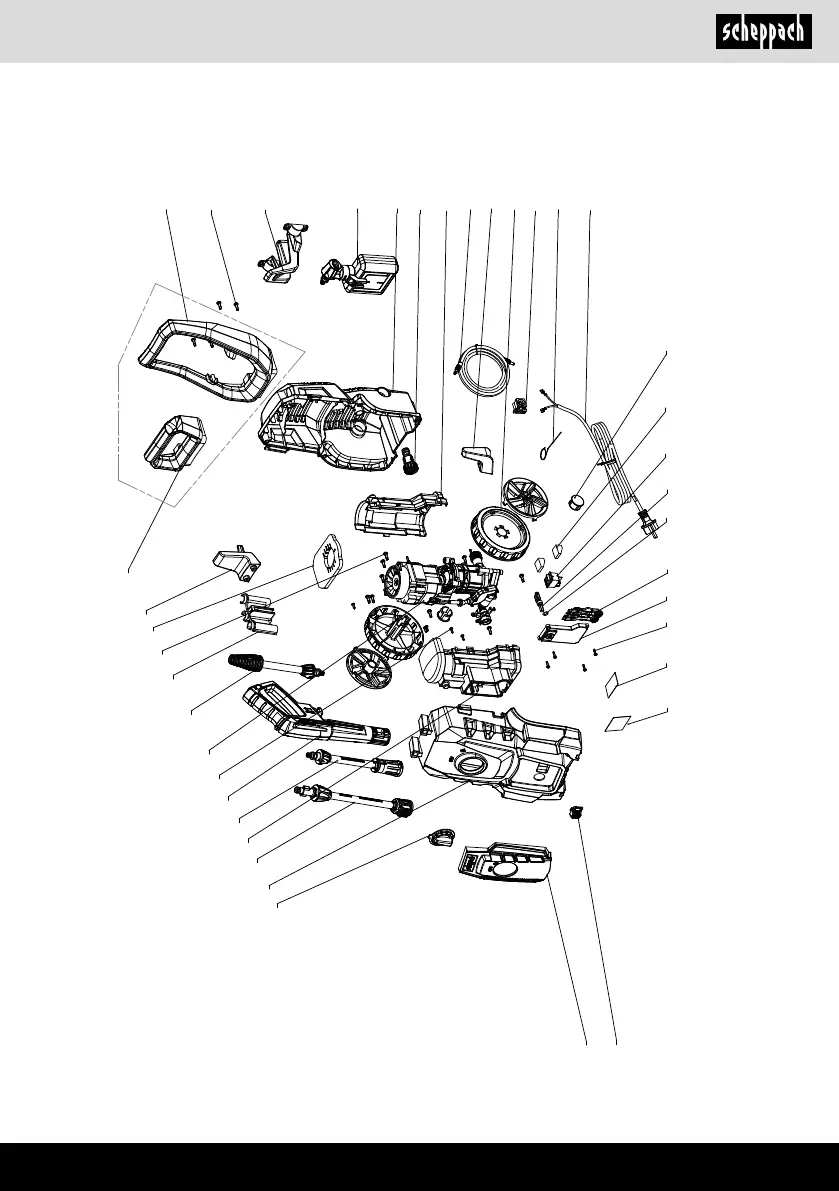 scheppach