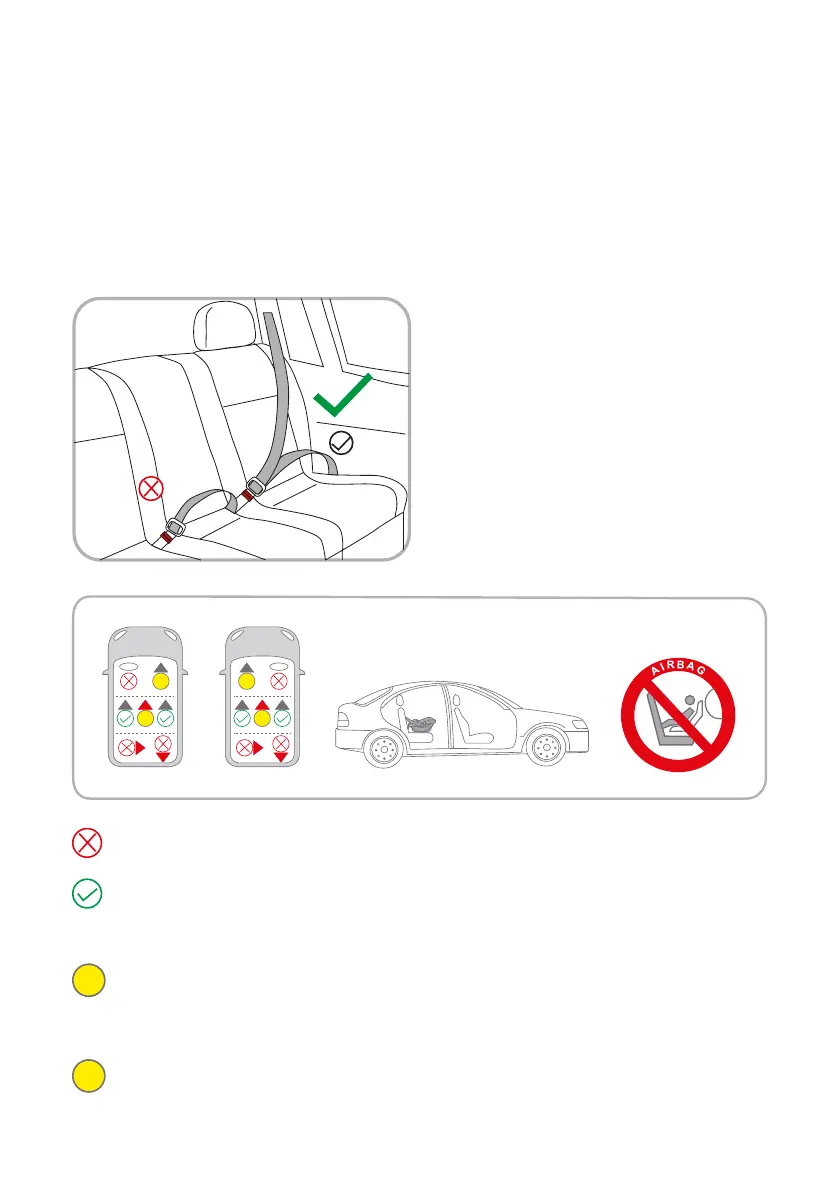 AIRBAG