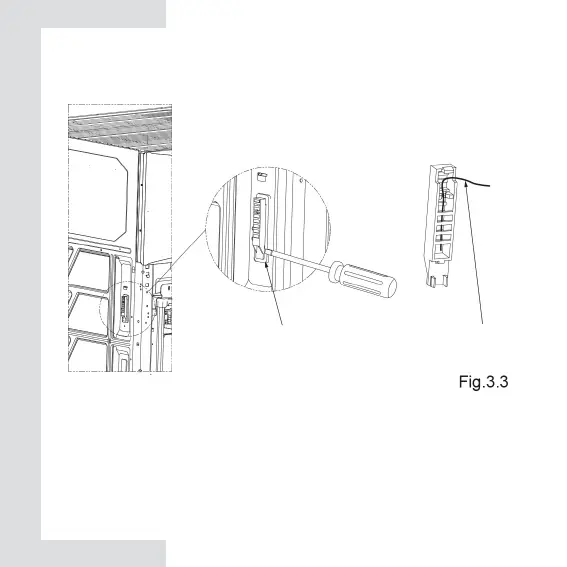 Fig.3.3