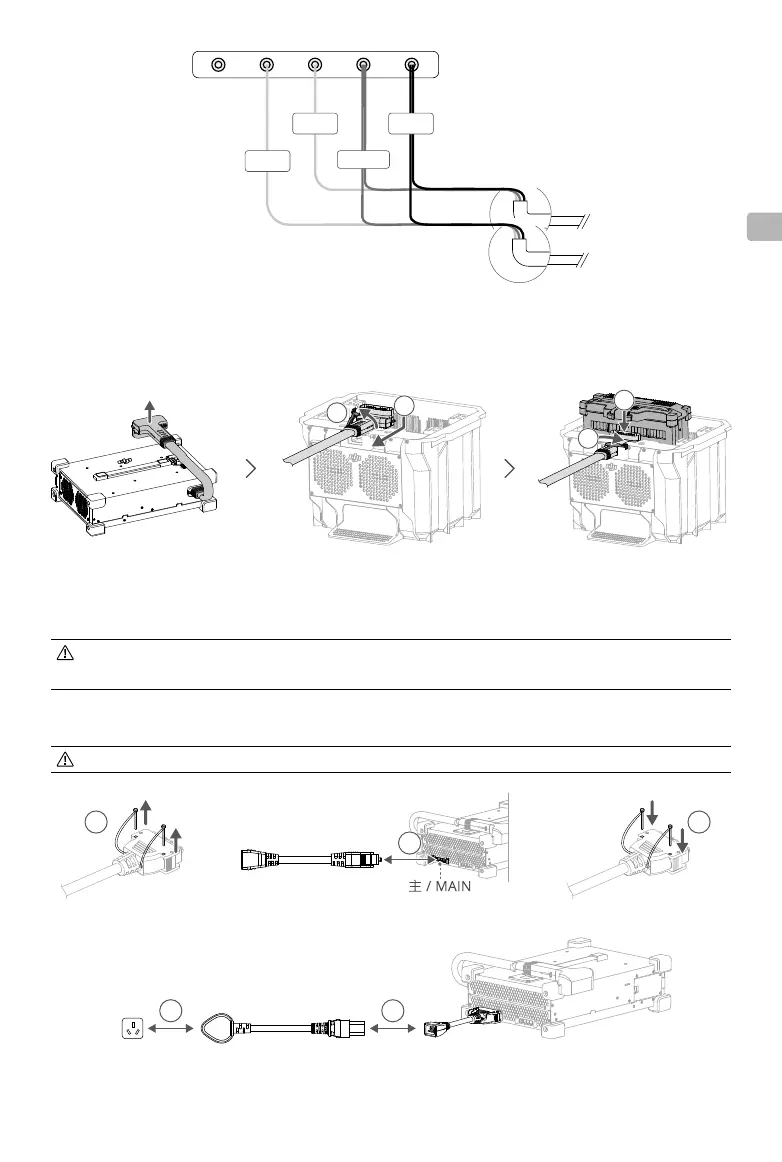 主 / MAIN