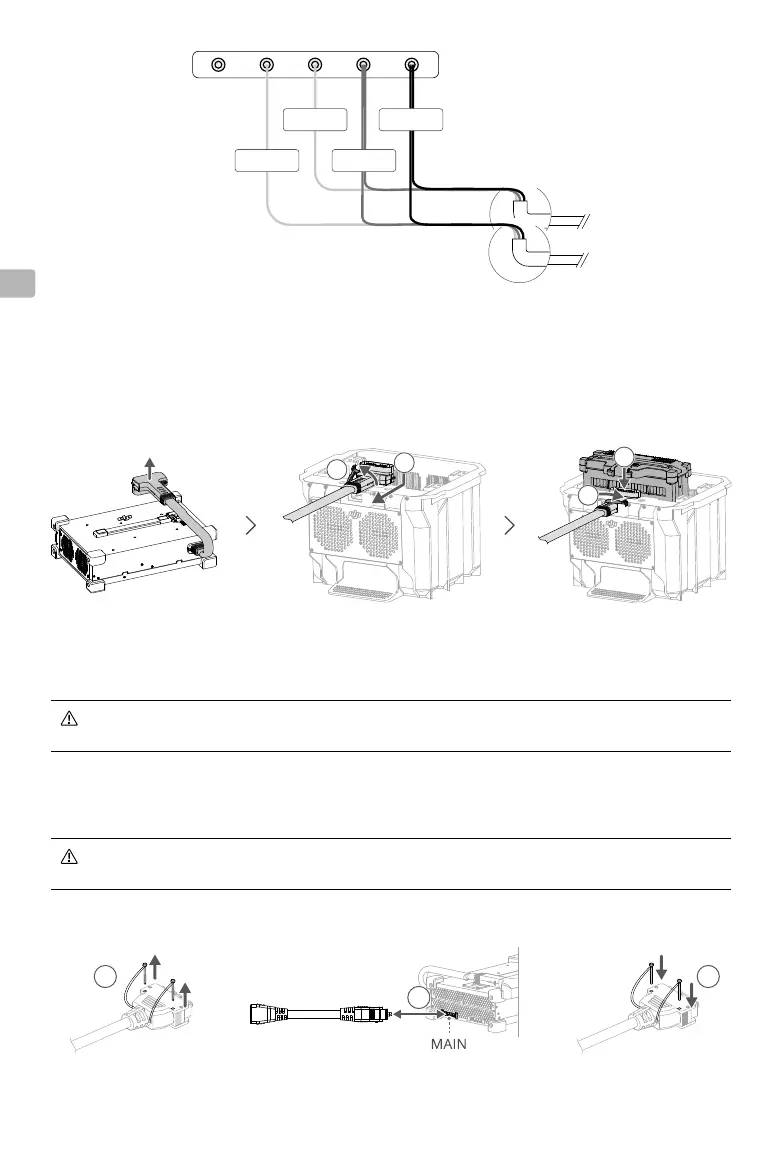 MAIN