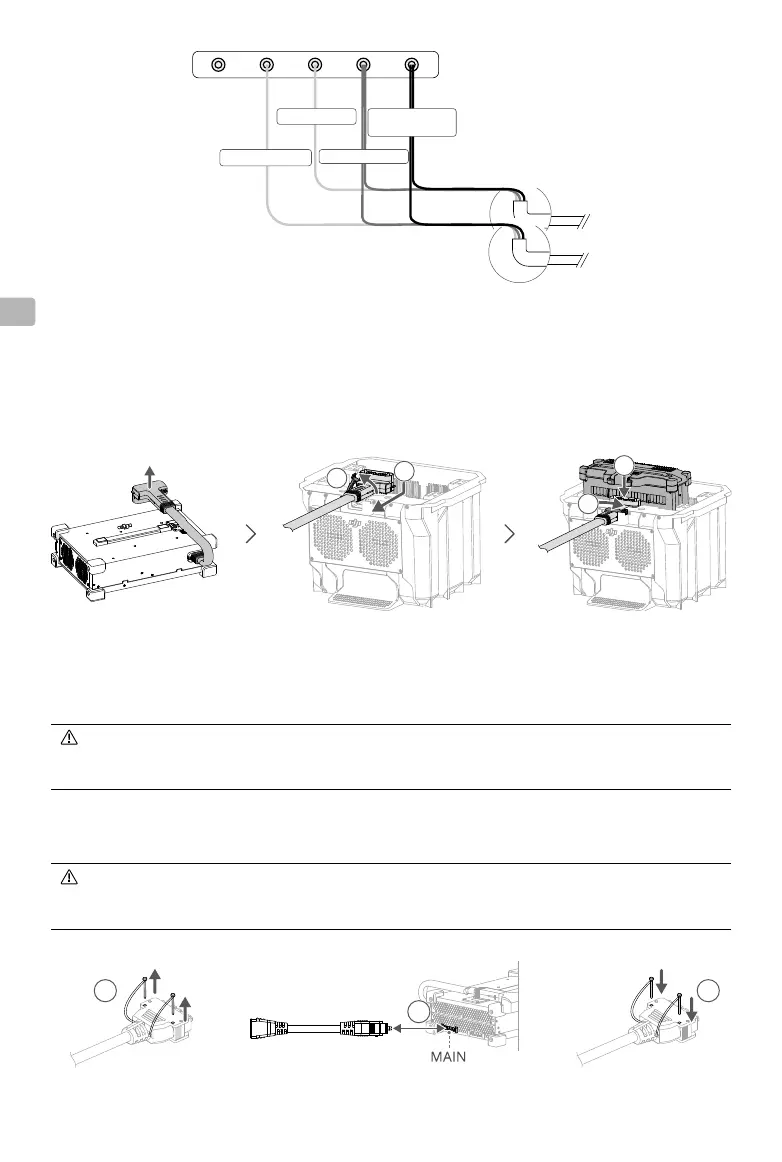 MAIN