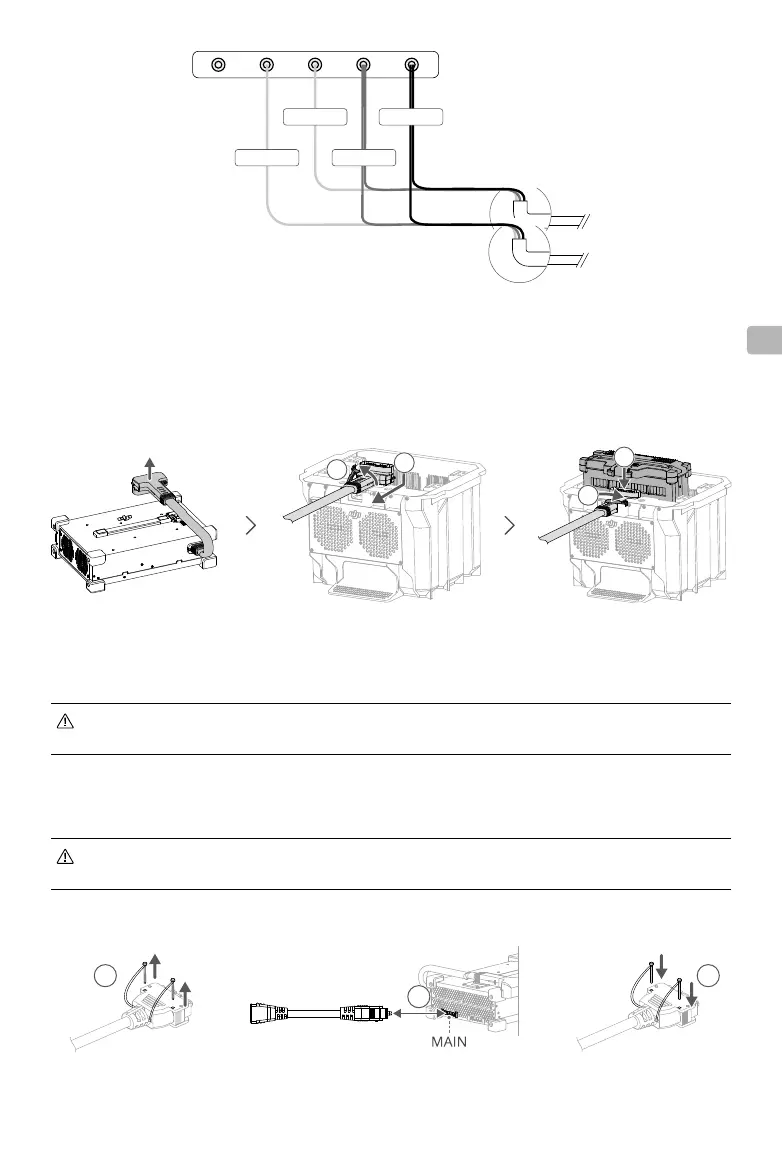 MAIN