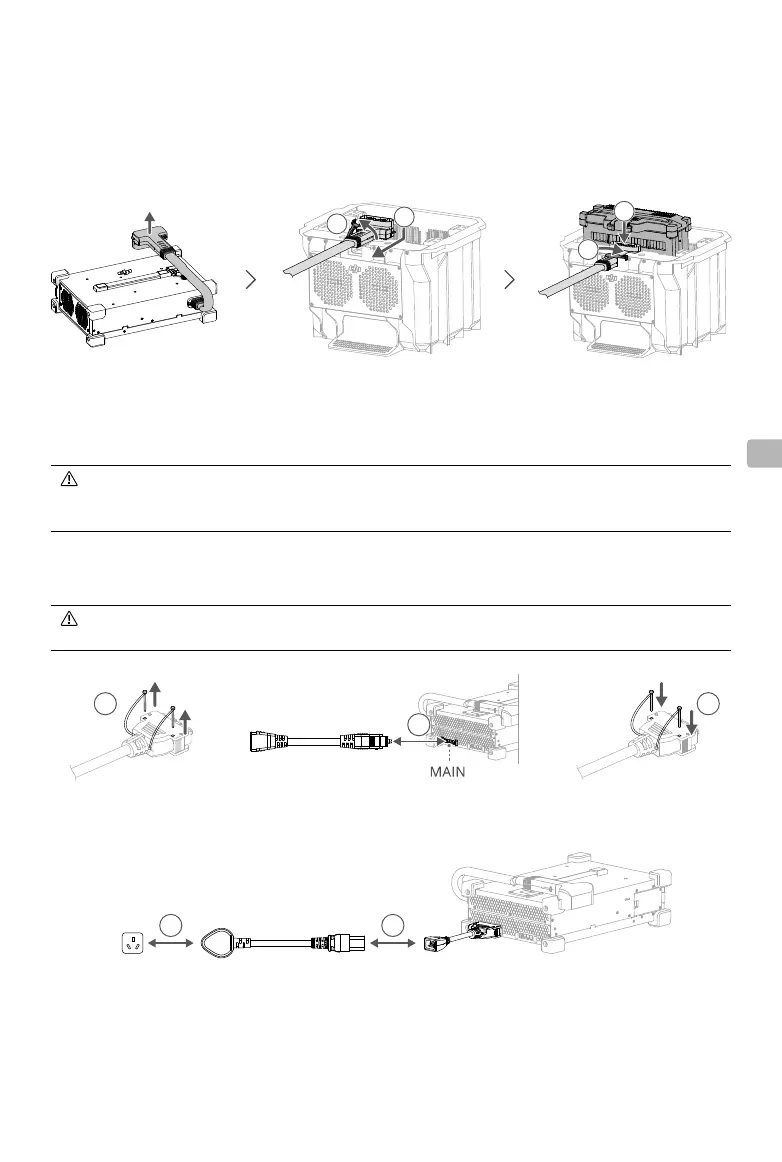 MAIN