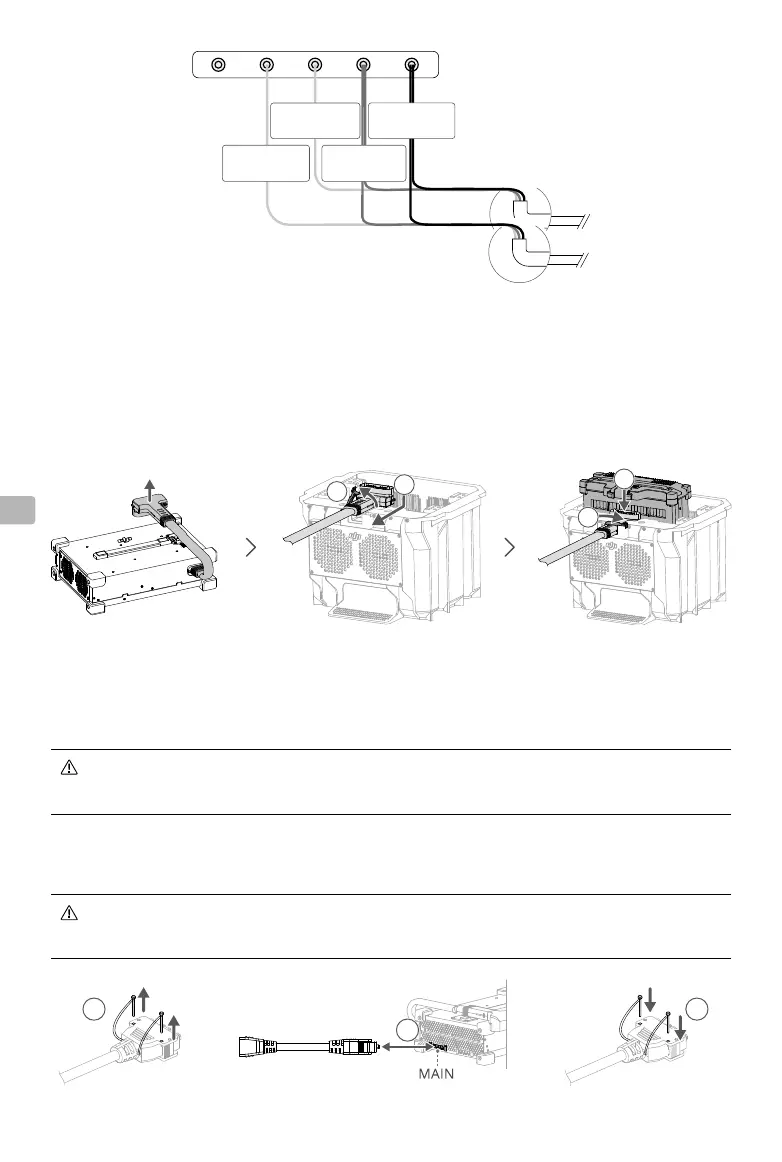 MAIN