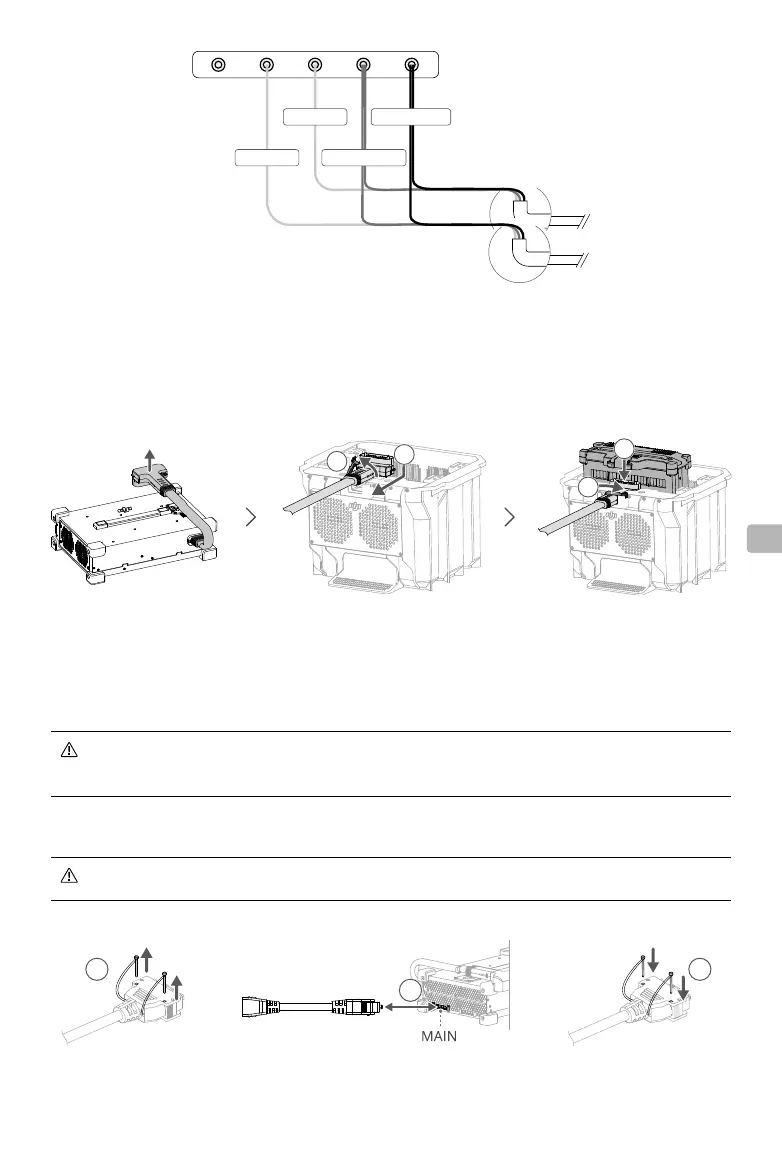 MAIN