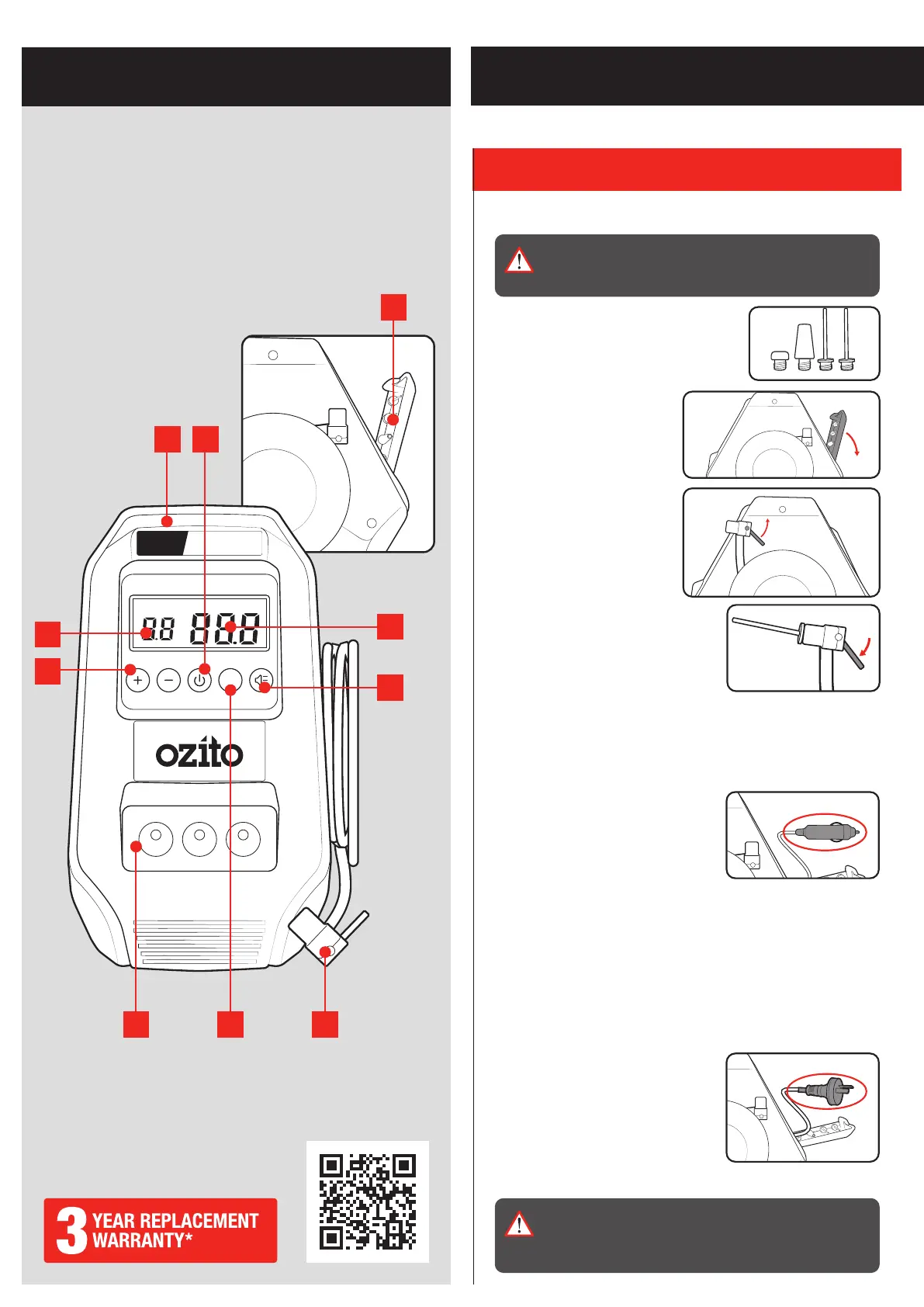 0.8 88.8

ozito

3 YEAR REPLACEMENT WARRANTY*