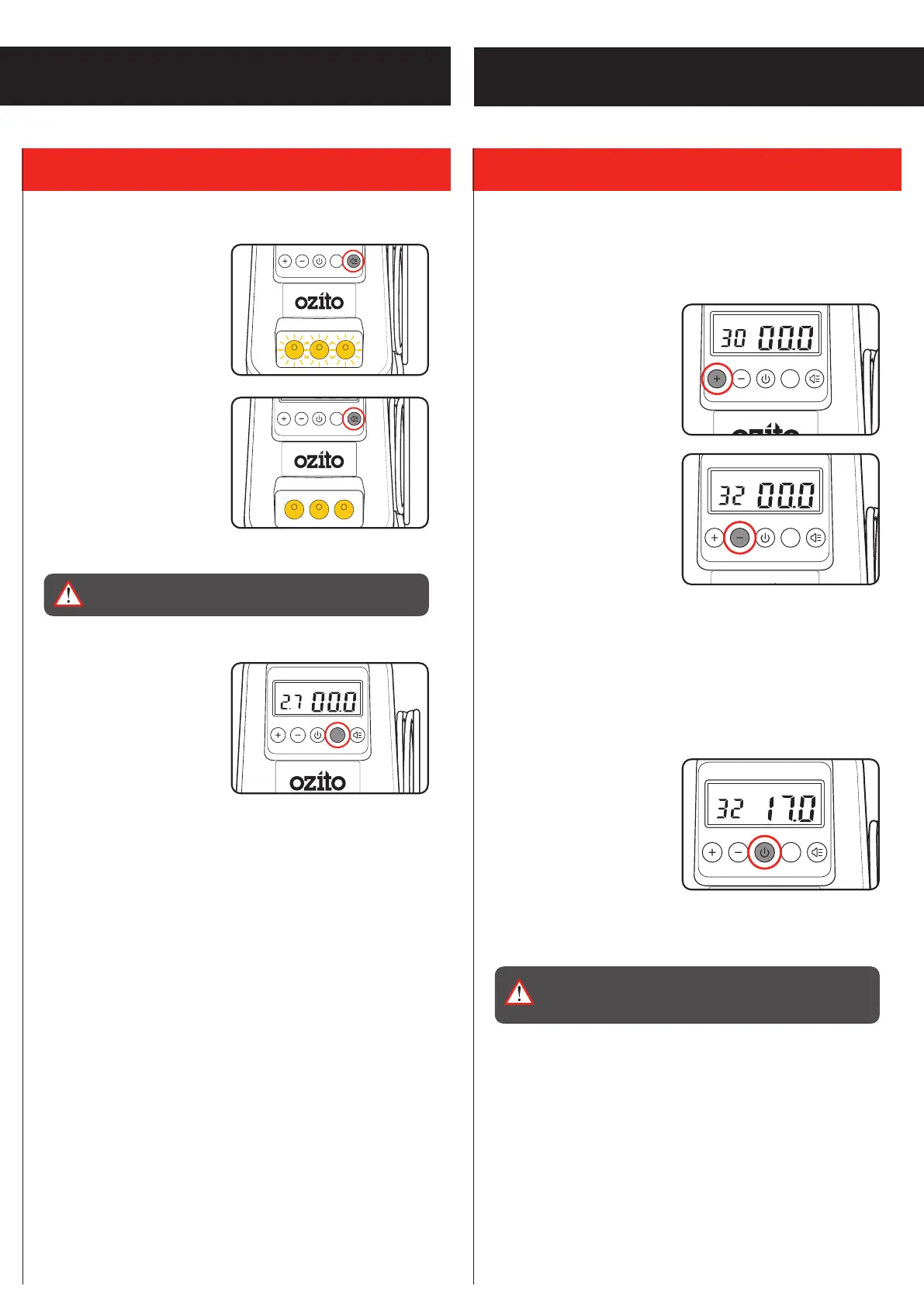 ozito

ozito

2.7 00.0

ozito

30 00.0

32 00.0

32 17.0