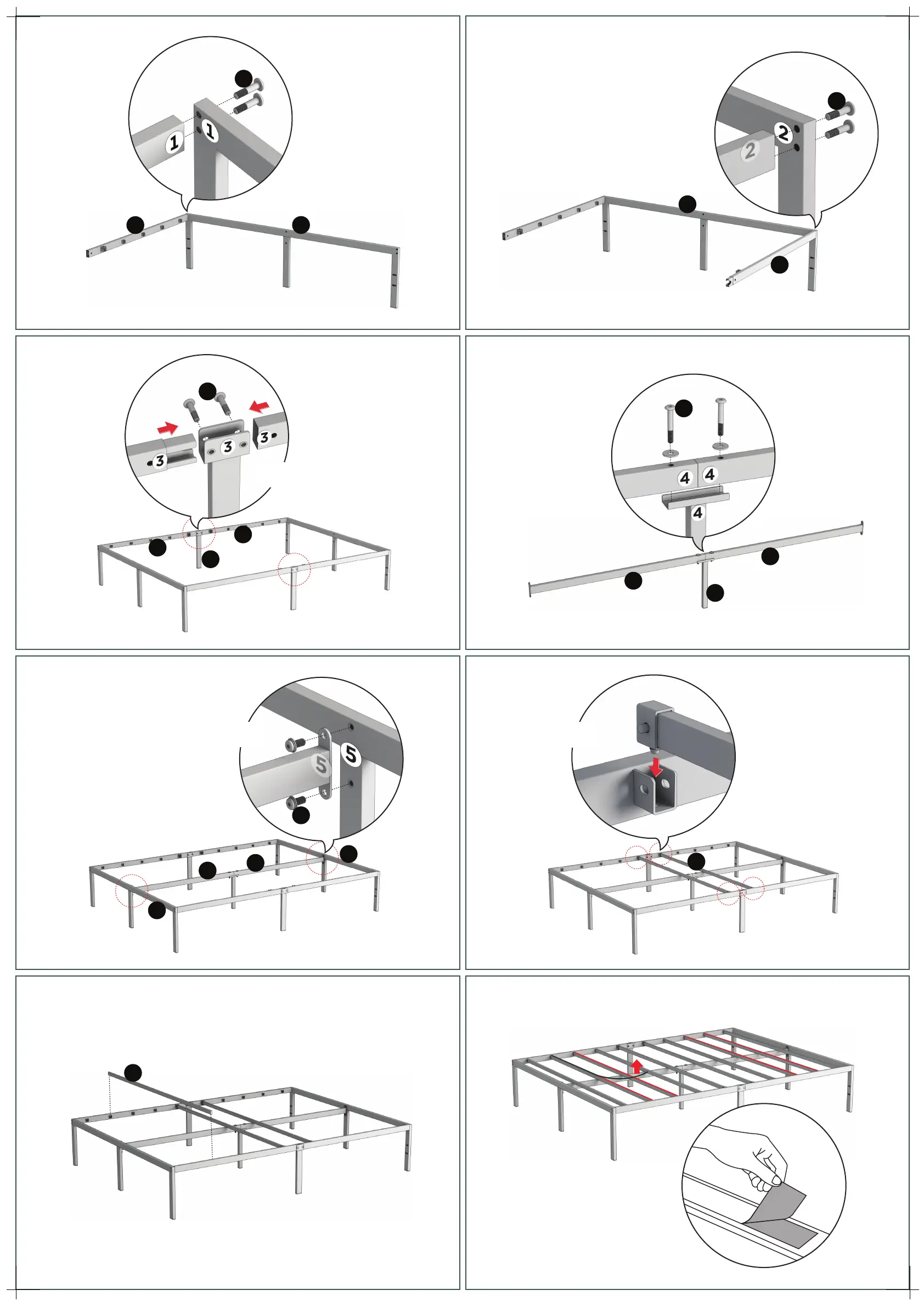 1
1
2
2
3
3
3
4
4
4
5
5