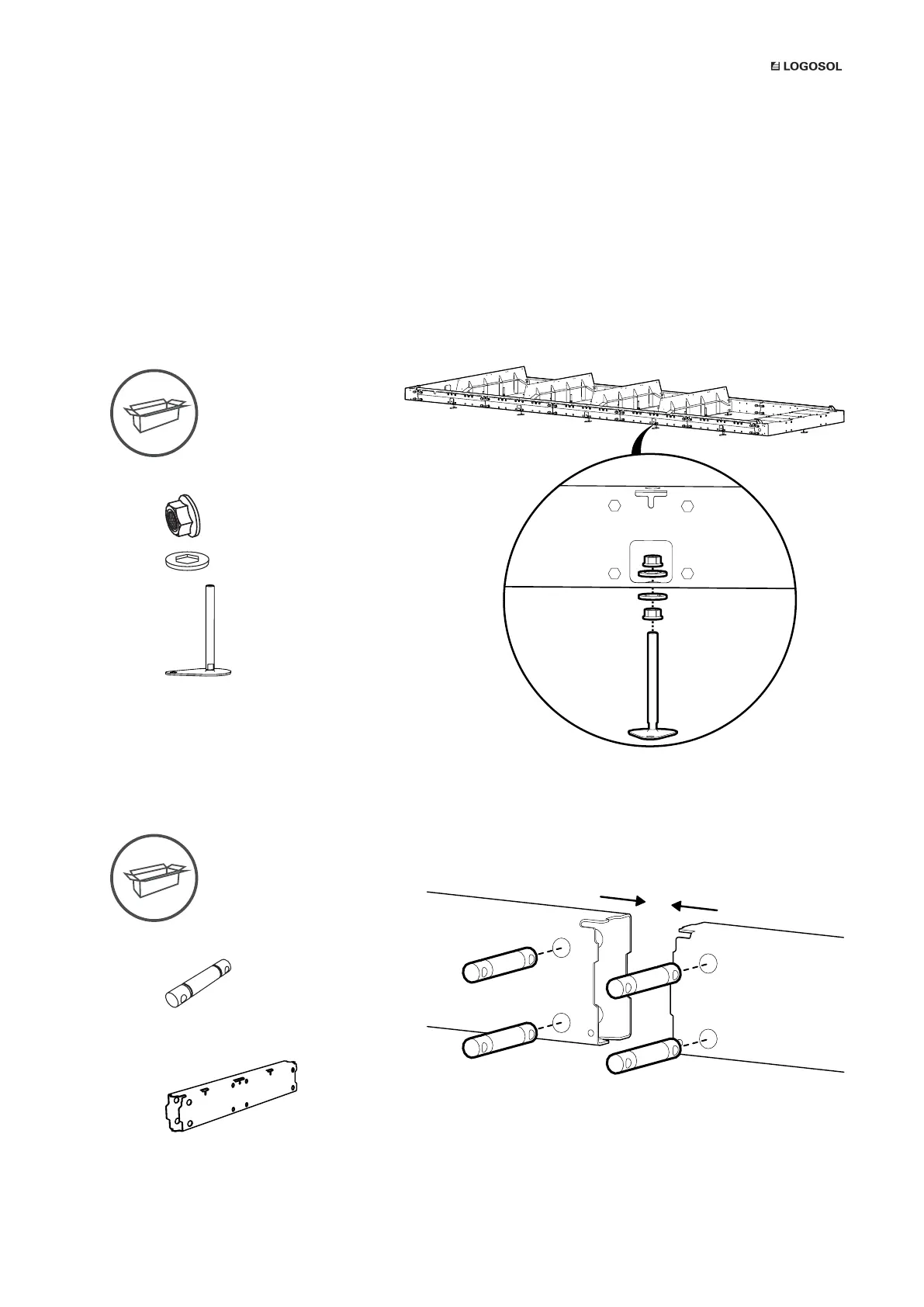 LOGOSOL