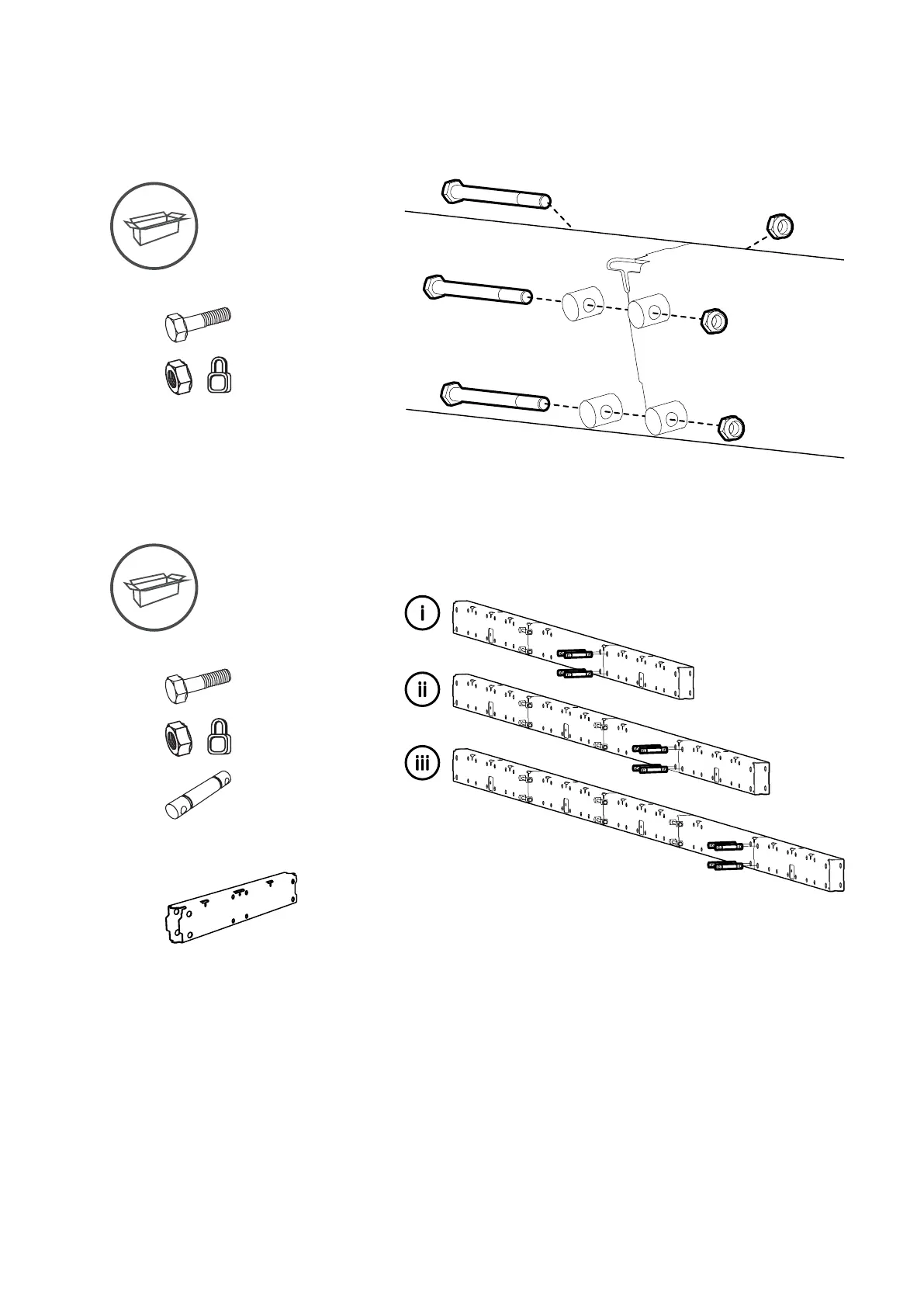 i

ii

iii