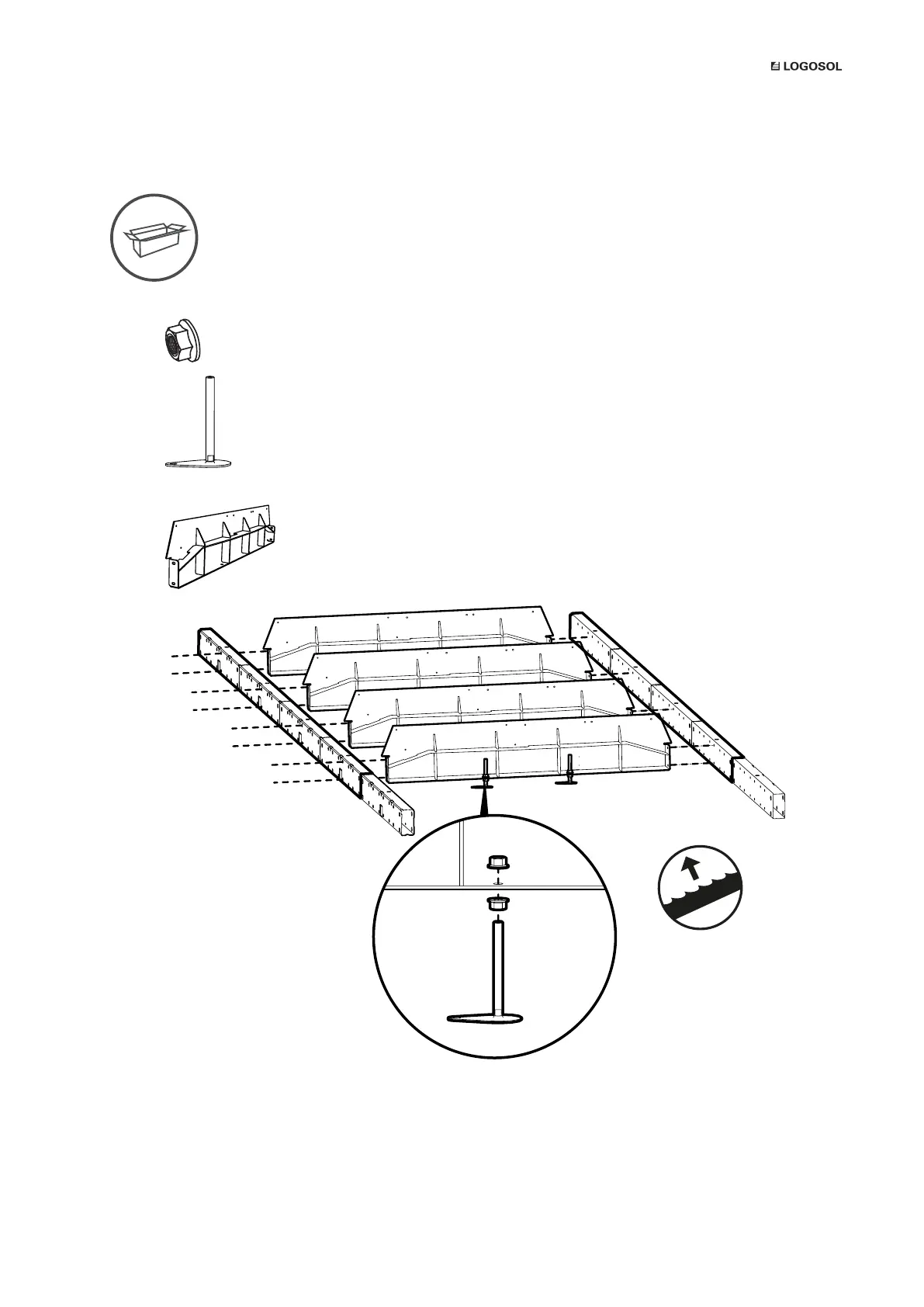 LOGOSOL