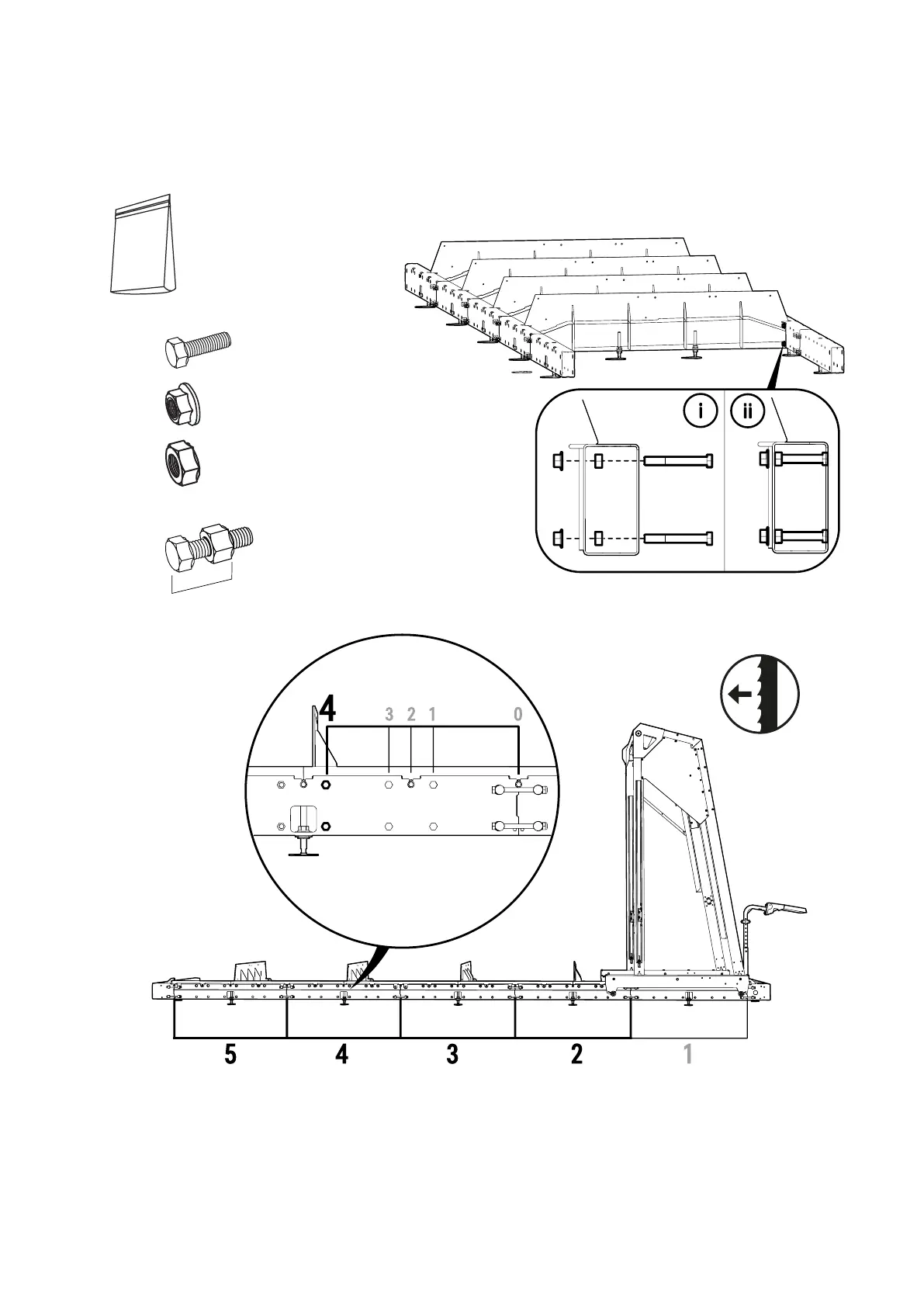 i
ii

4
3 2 1
0

5
4
3
2
1