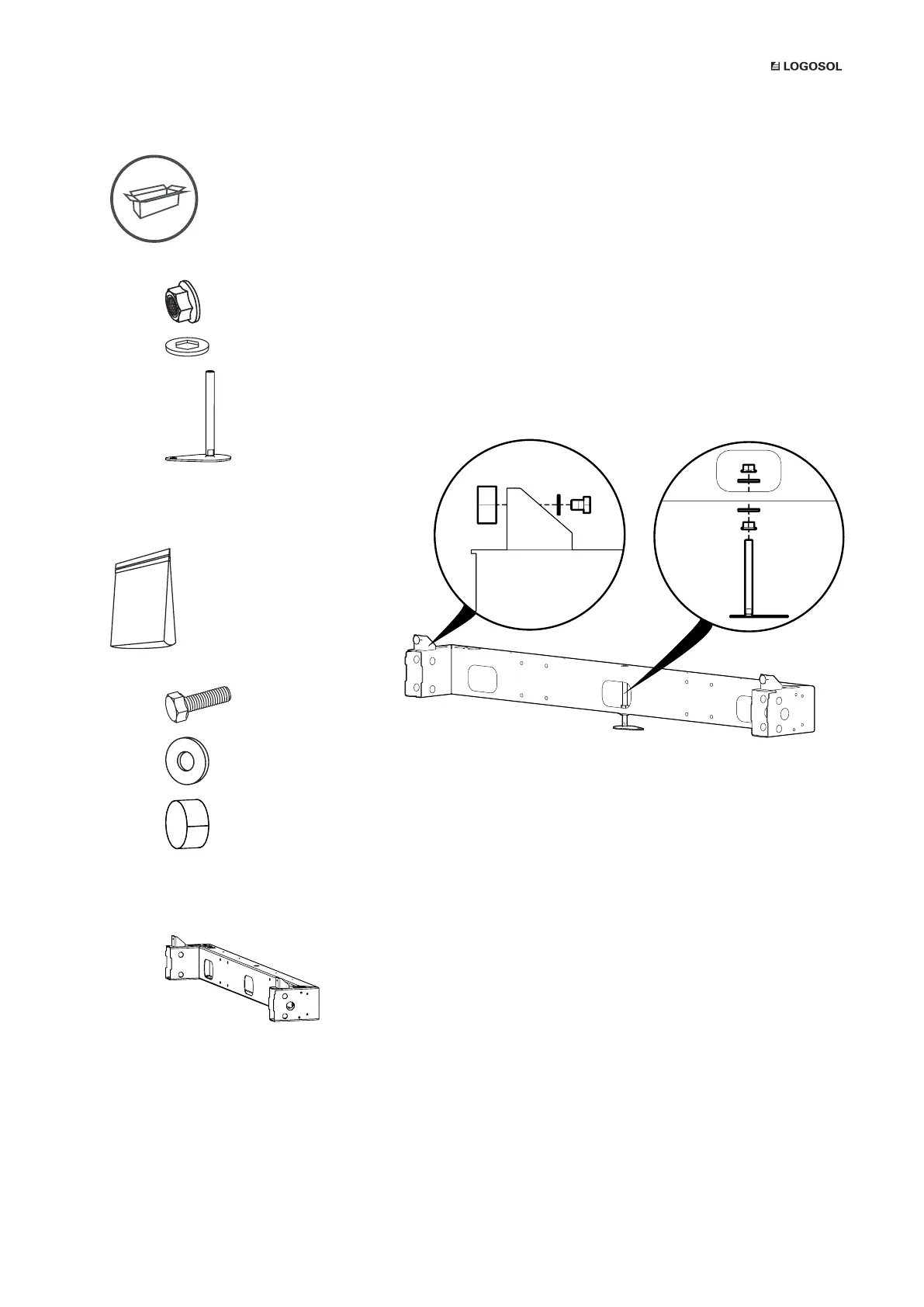 LOGOSOL