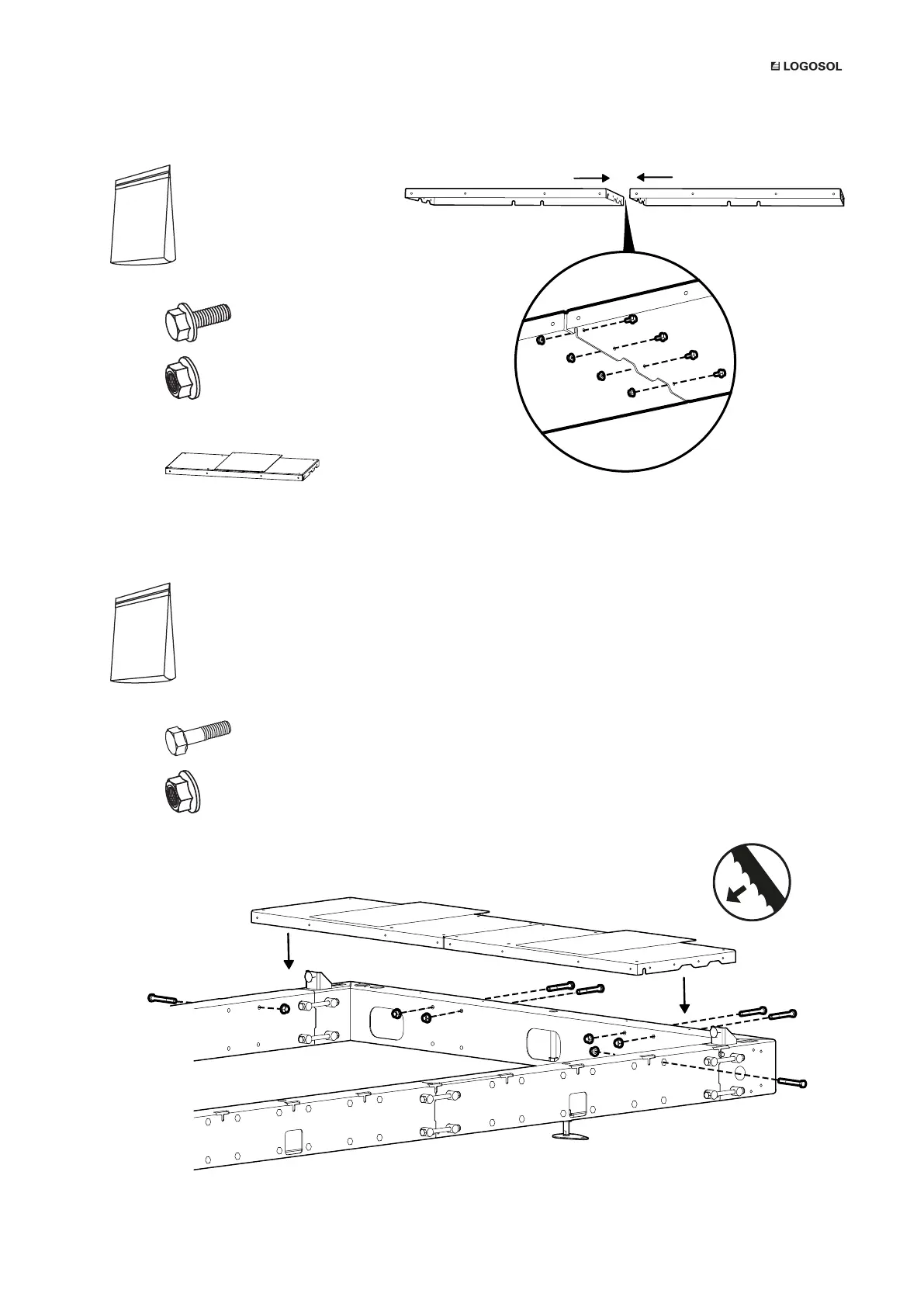 LOGOSOL