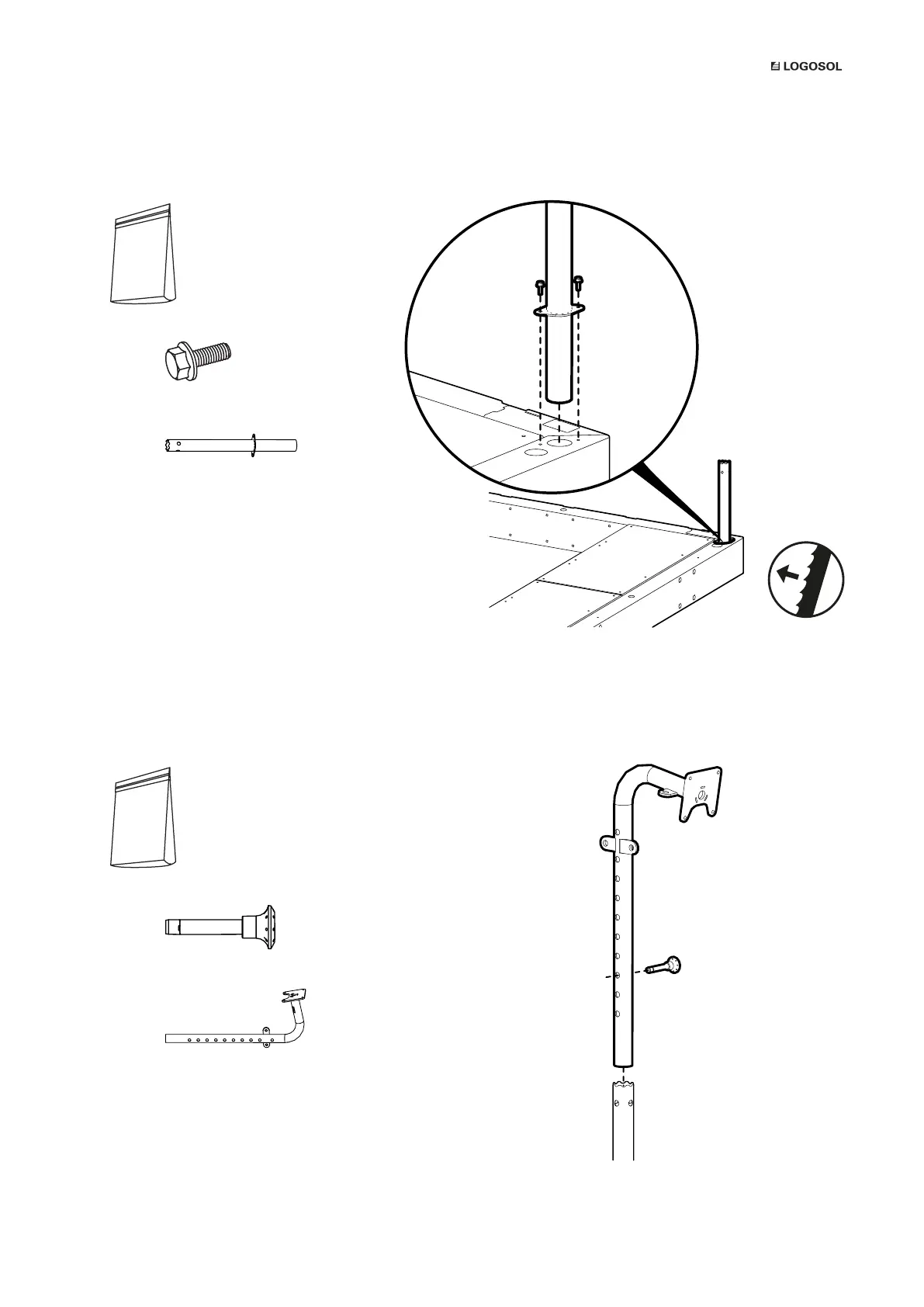 LOGOSOL