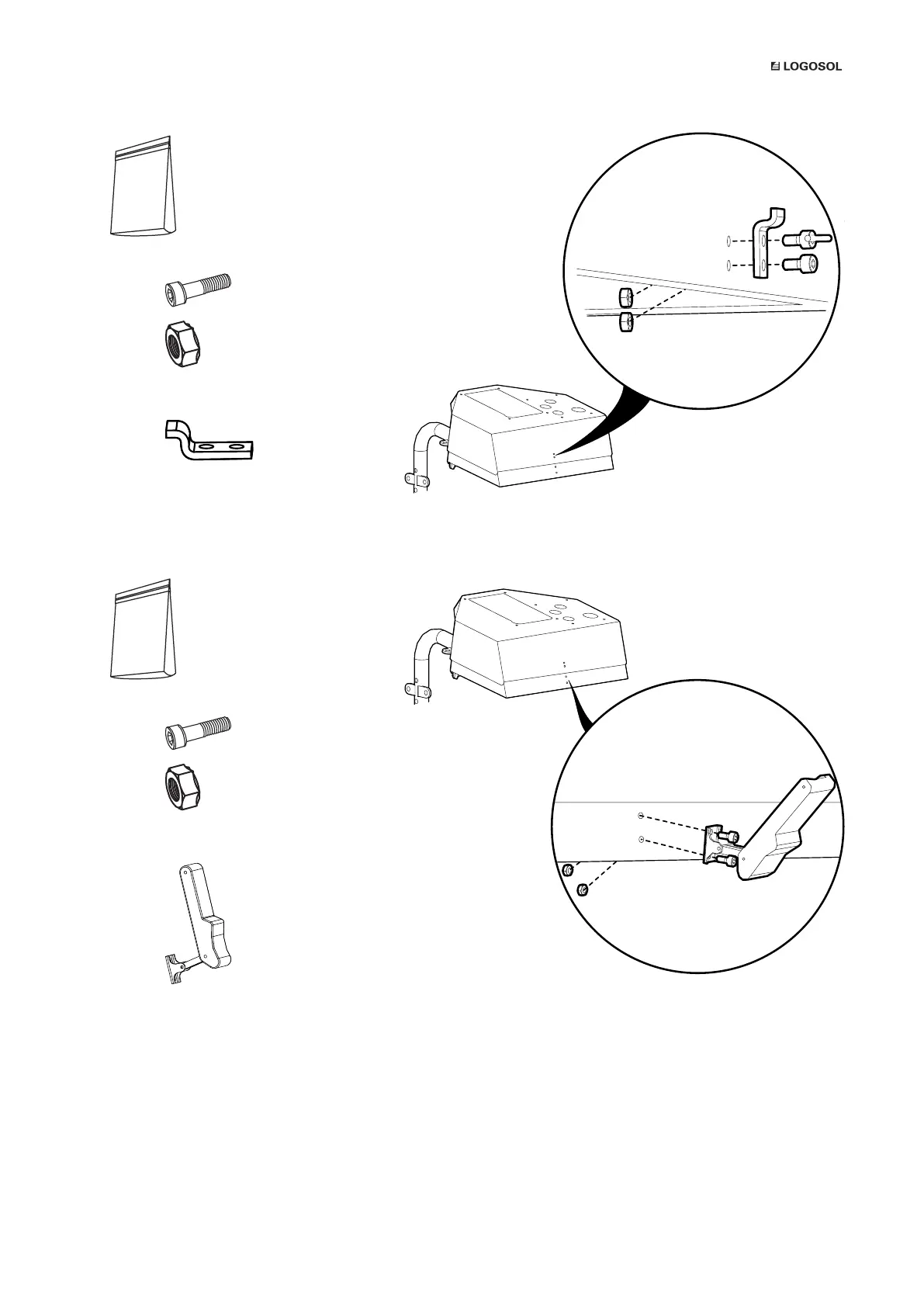 LOGOSOL