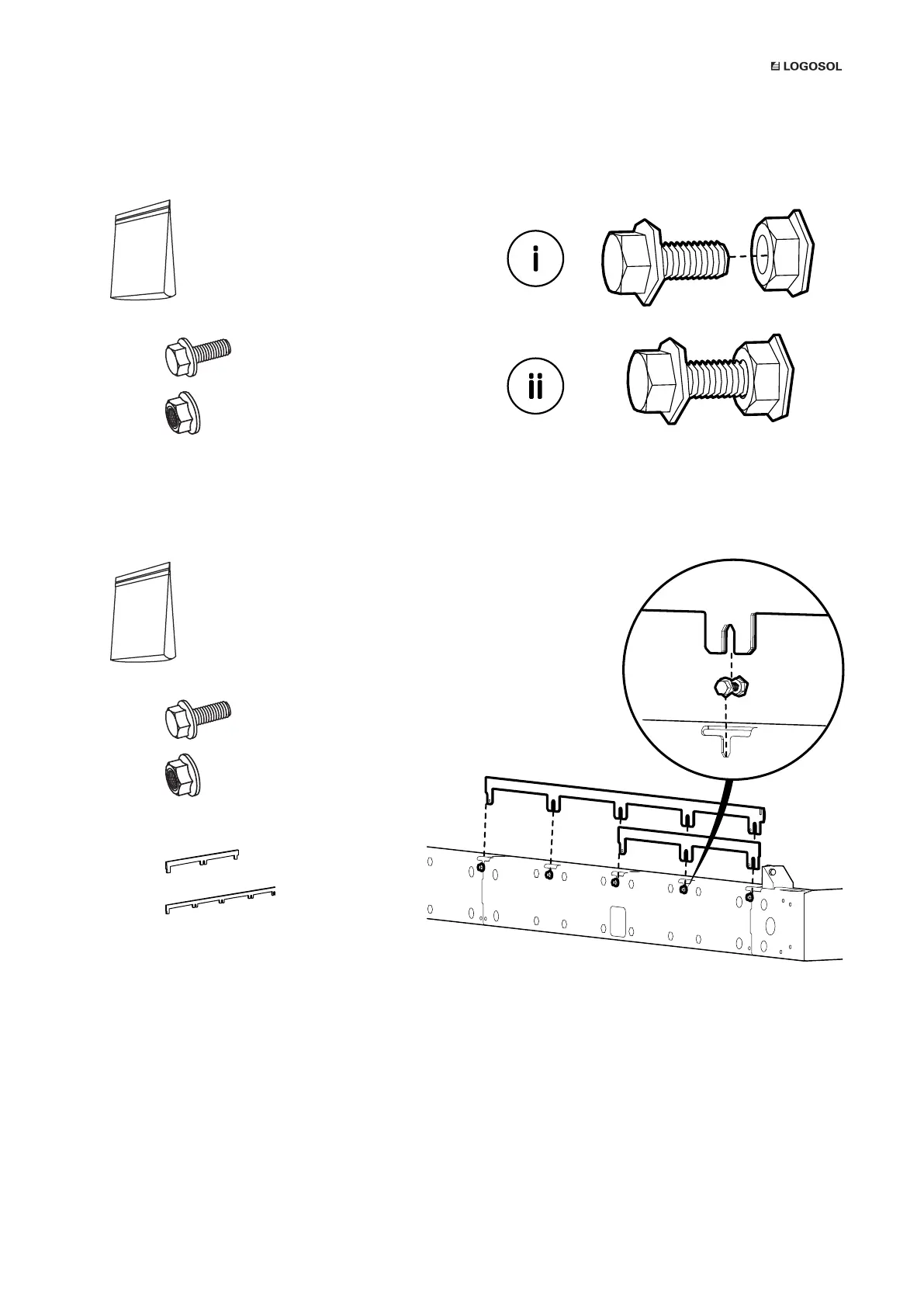 LOGOSOL

i

ii