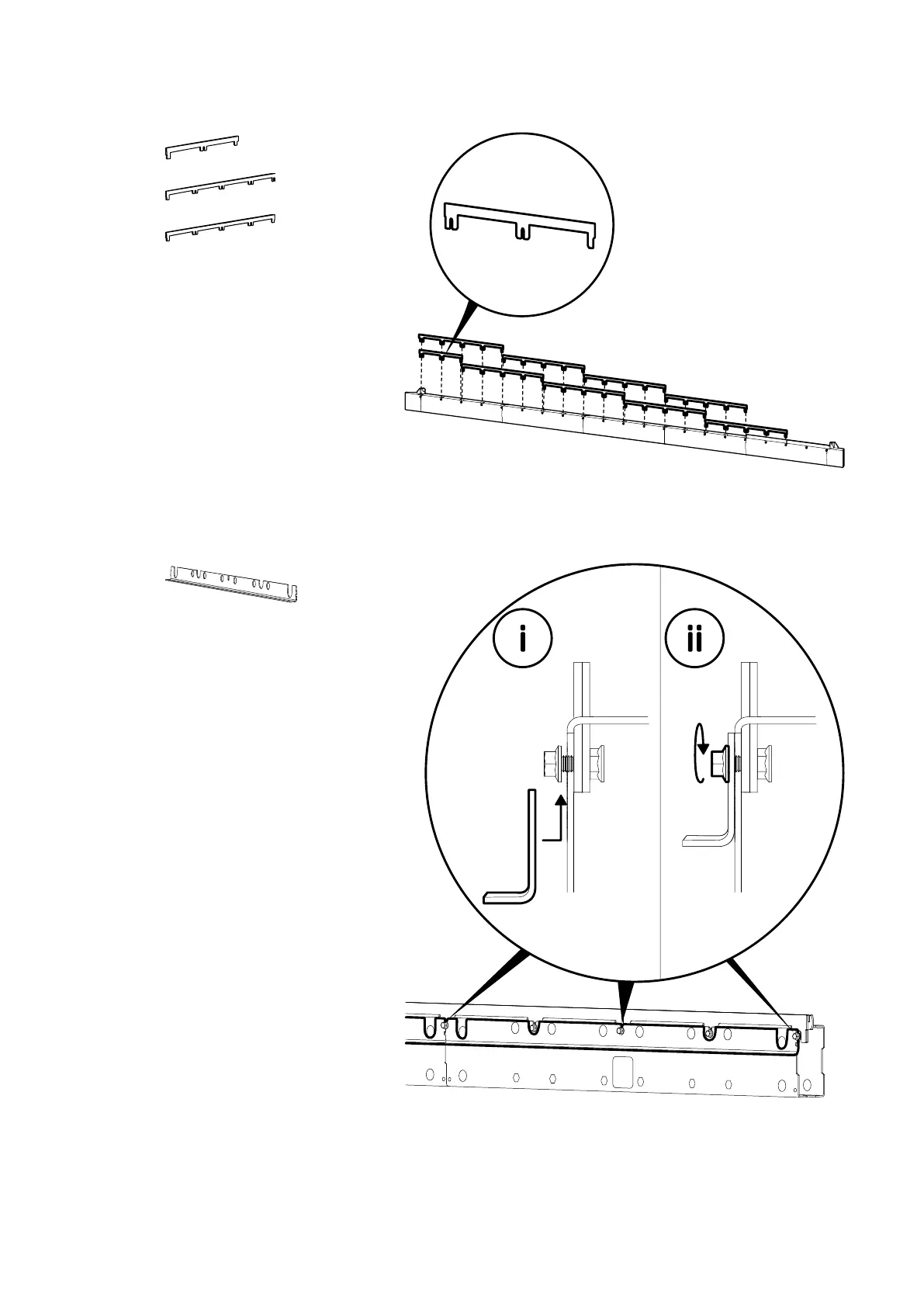 i

ii