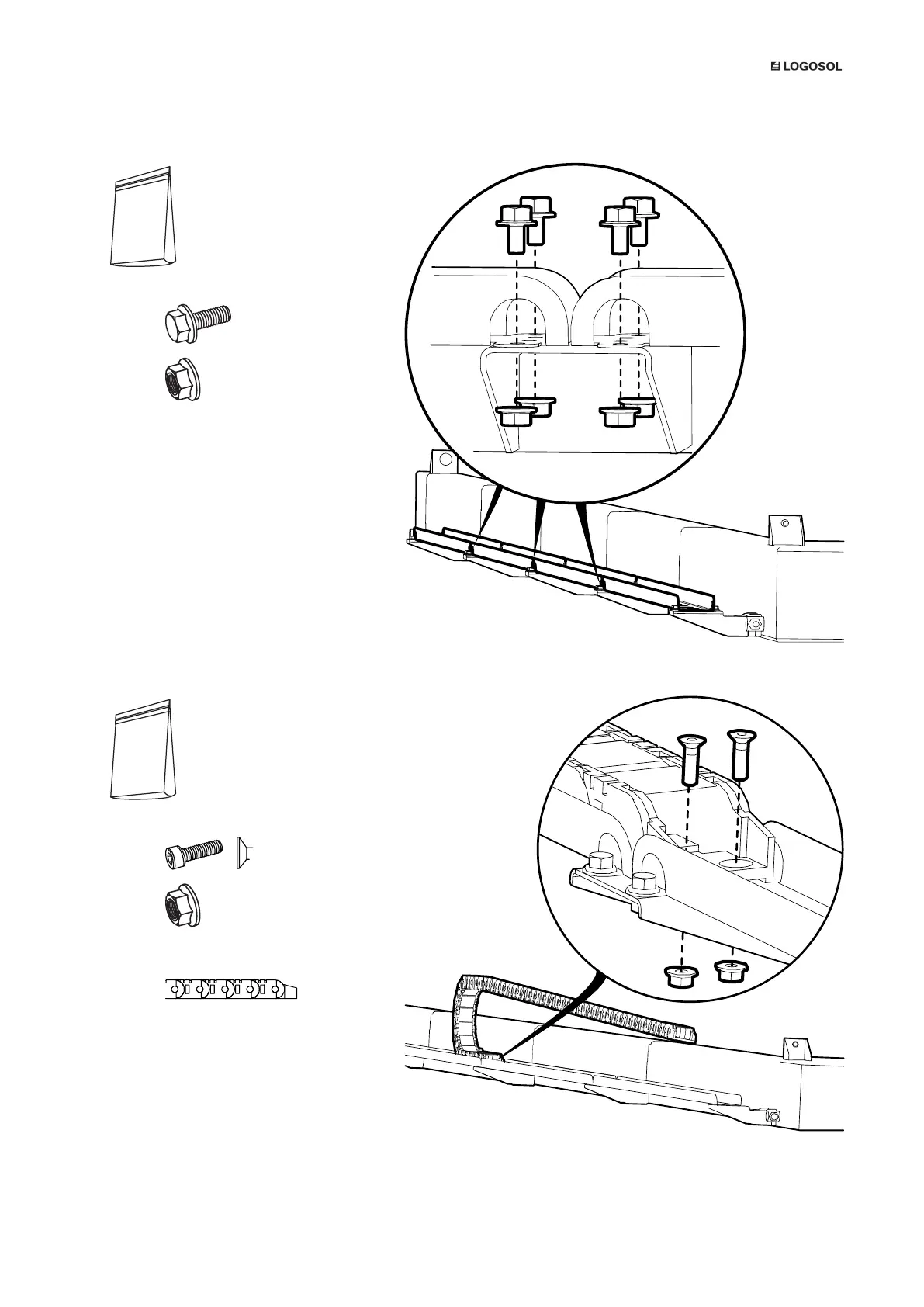 LOGOSOL