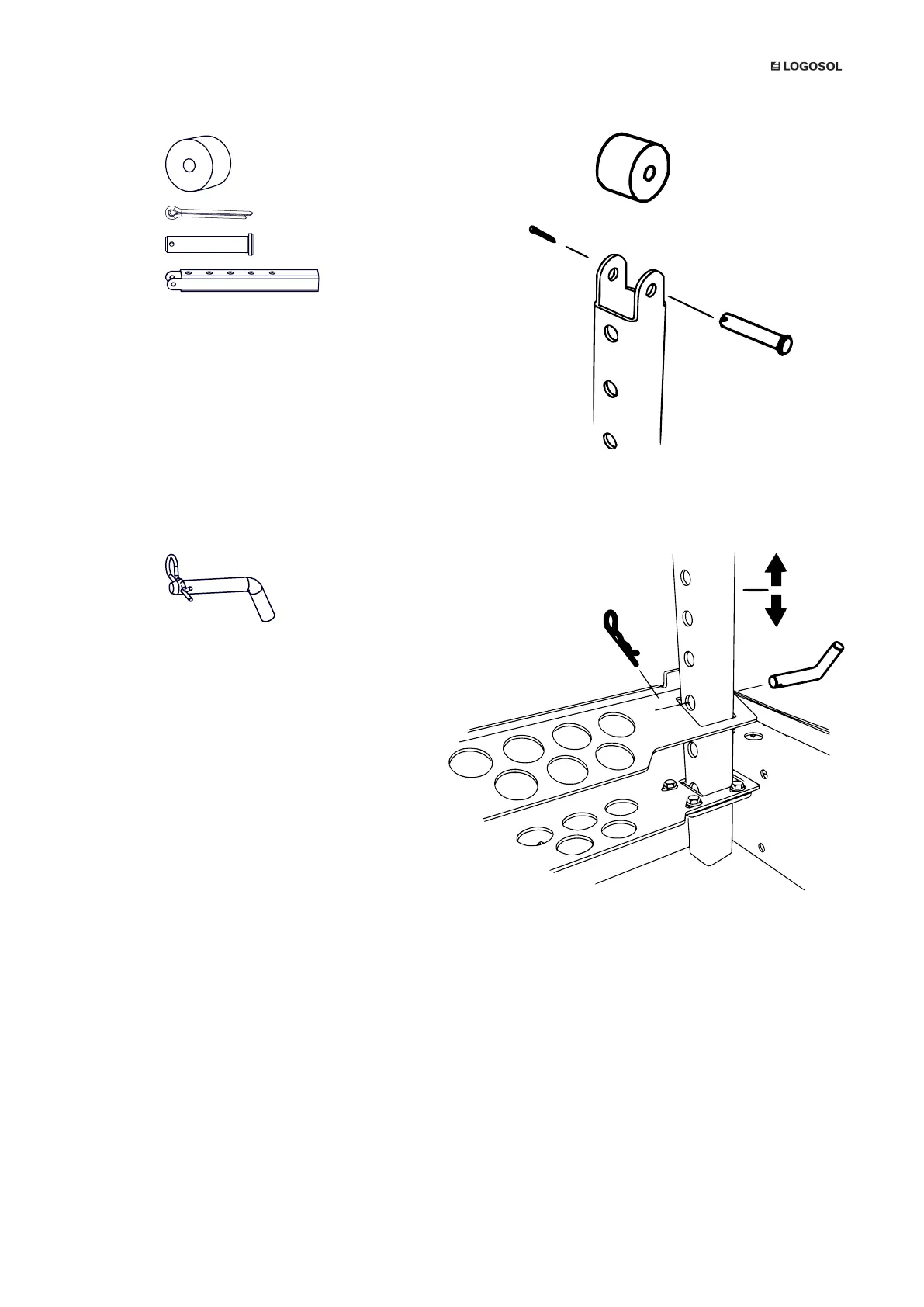 LOGOSOL