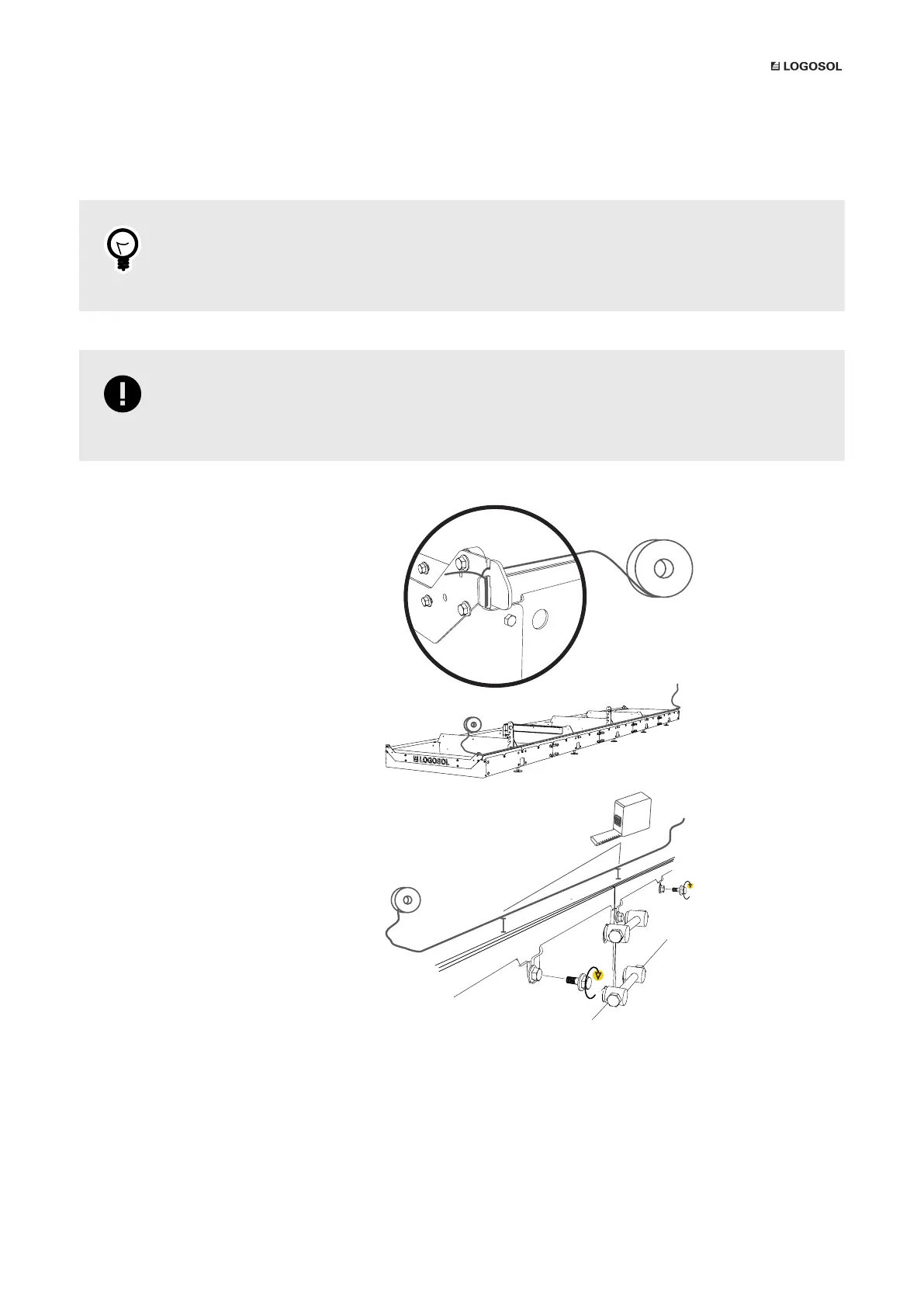 LOGOSOL

LOGOSOL