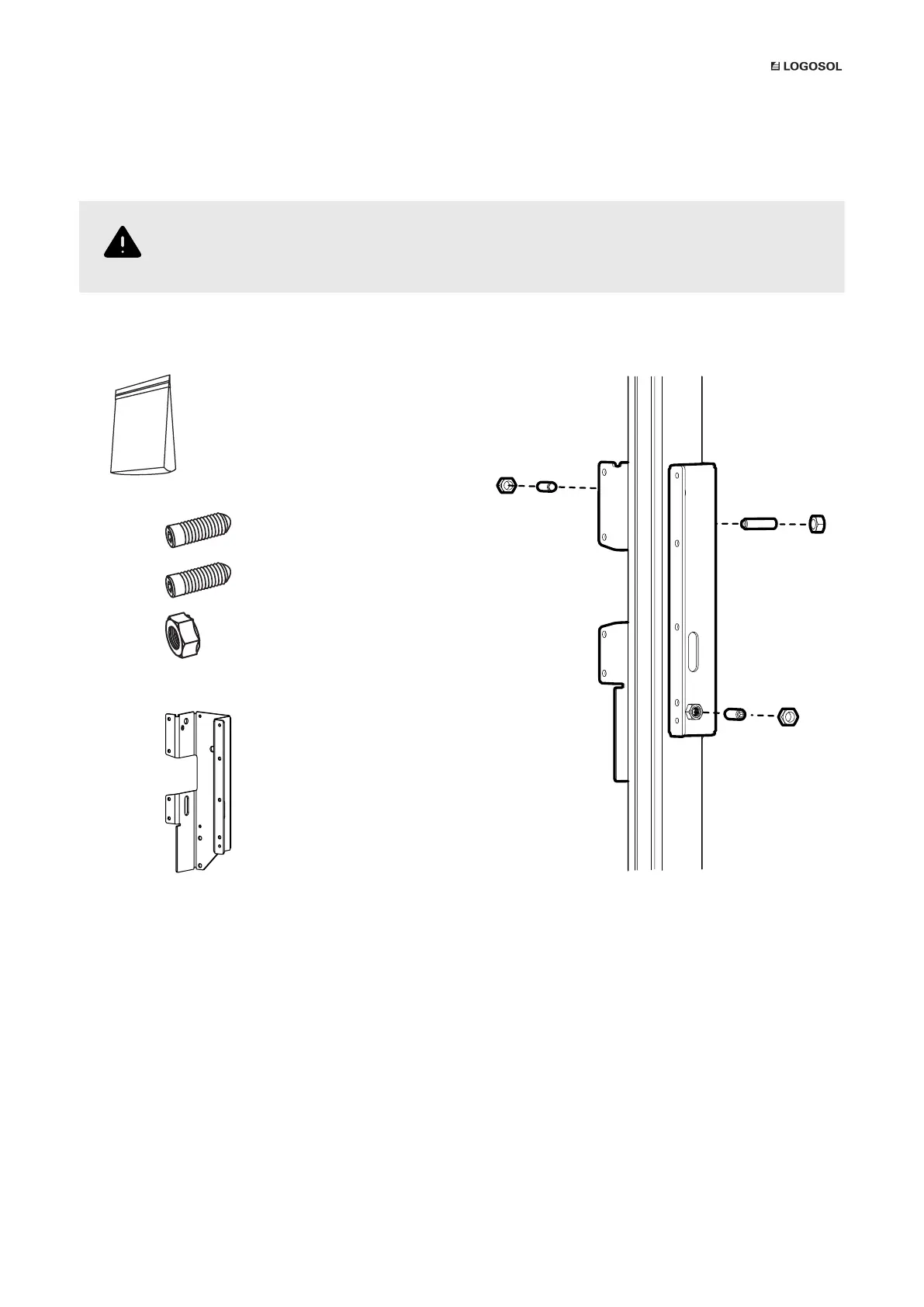 LOGOSOL