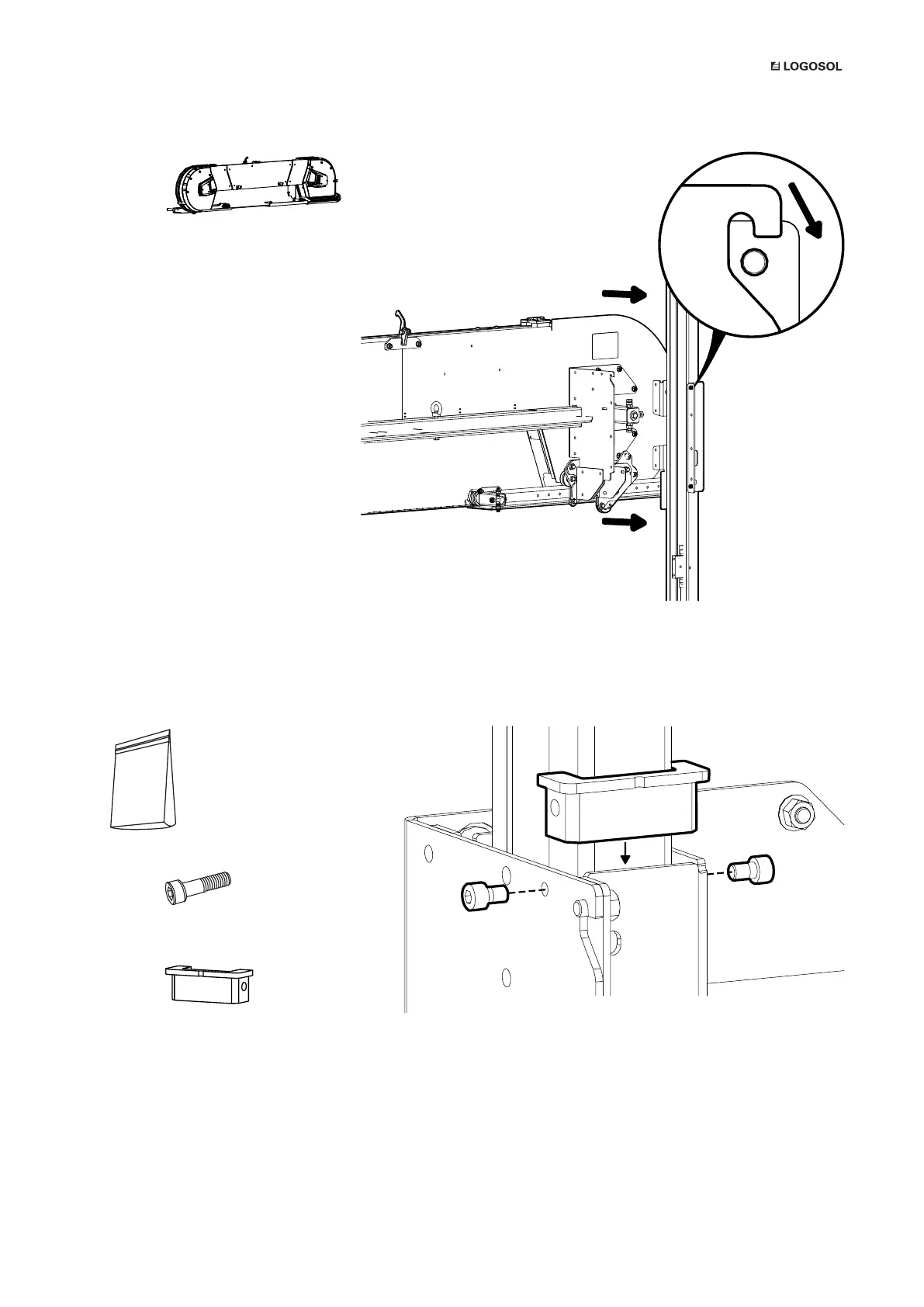 LOGOSOL