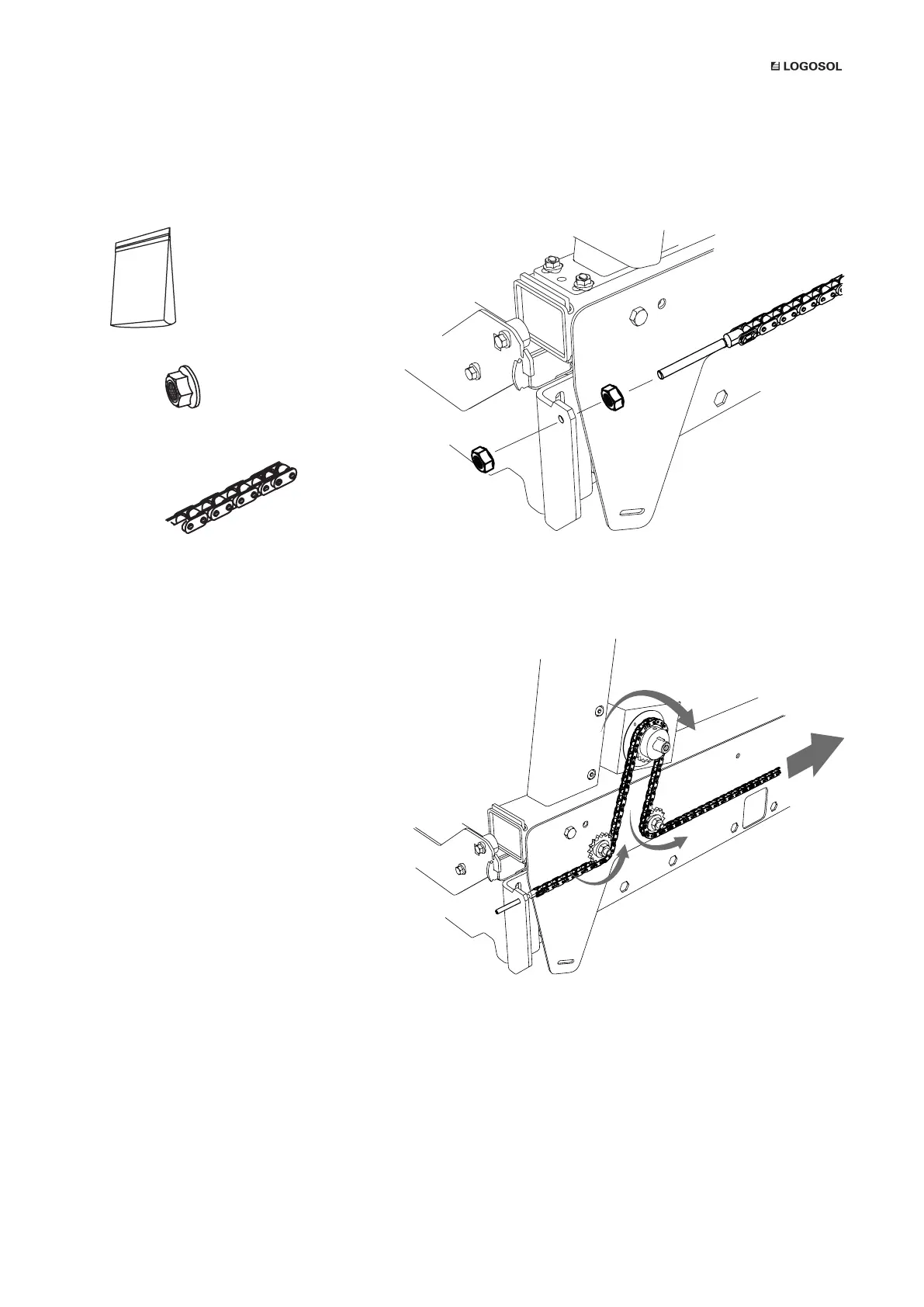 LOGOSOL