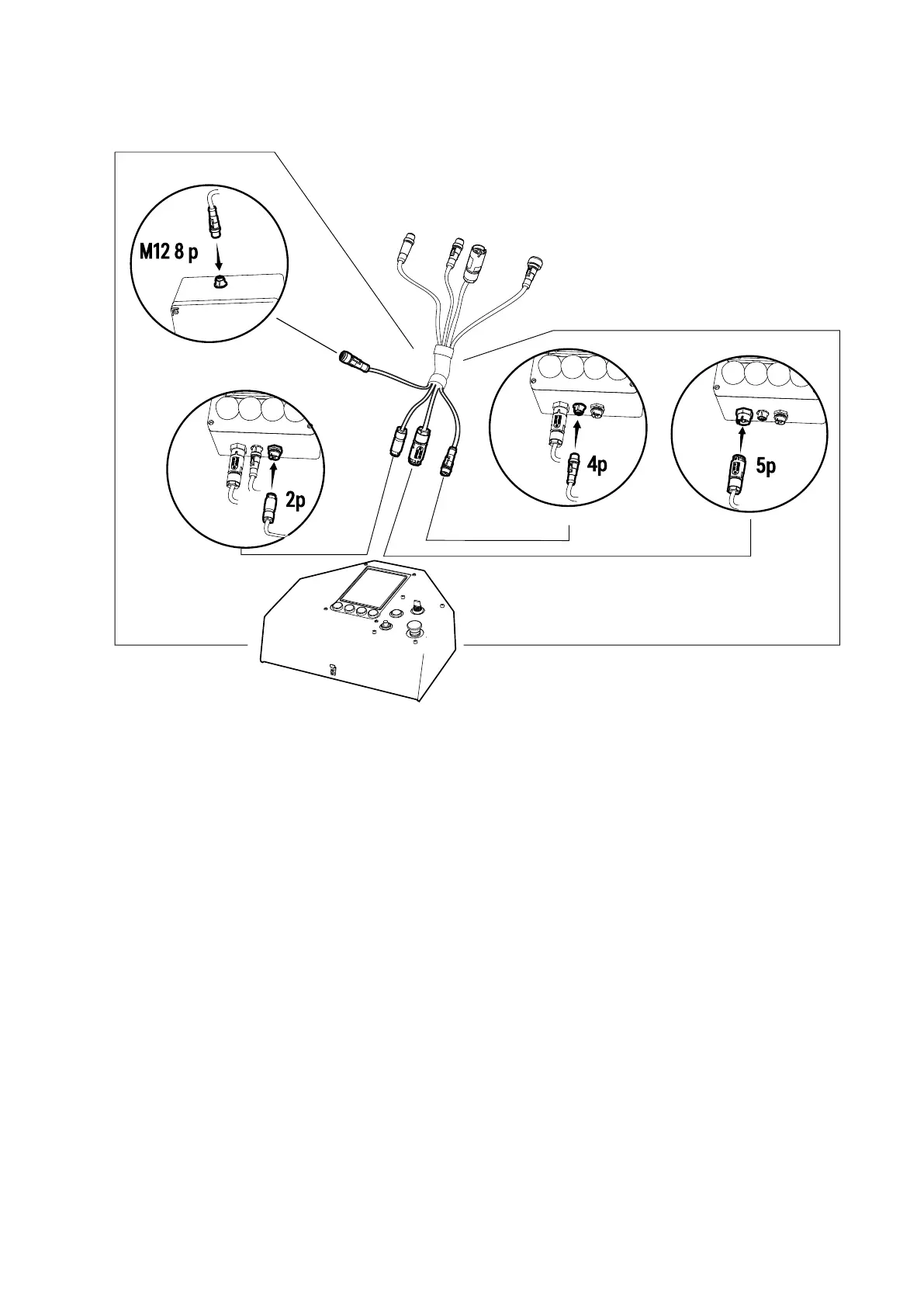 M12 8 p

2p

4p

5p