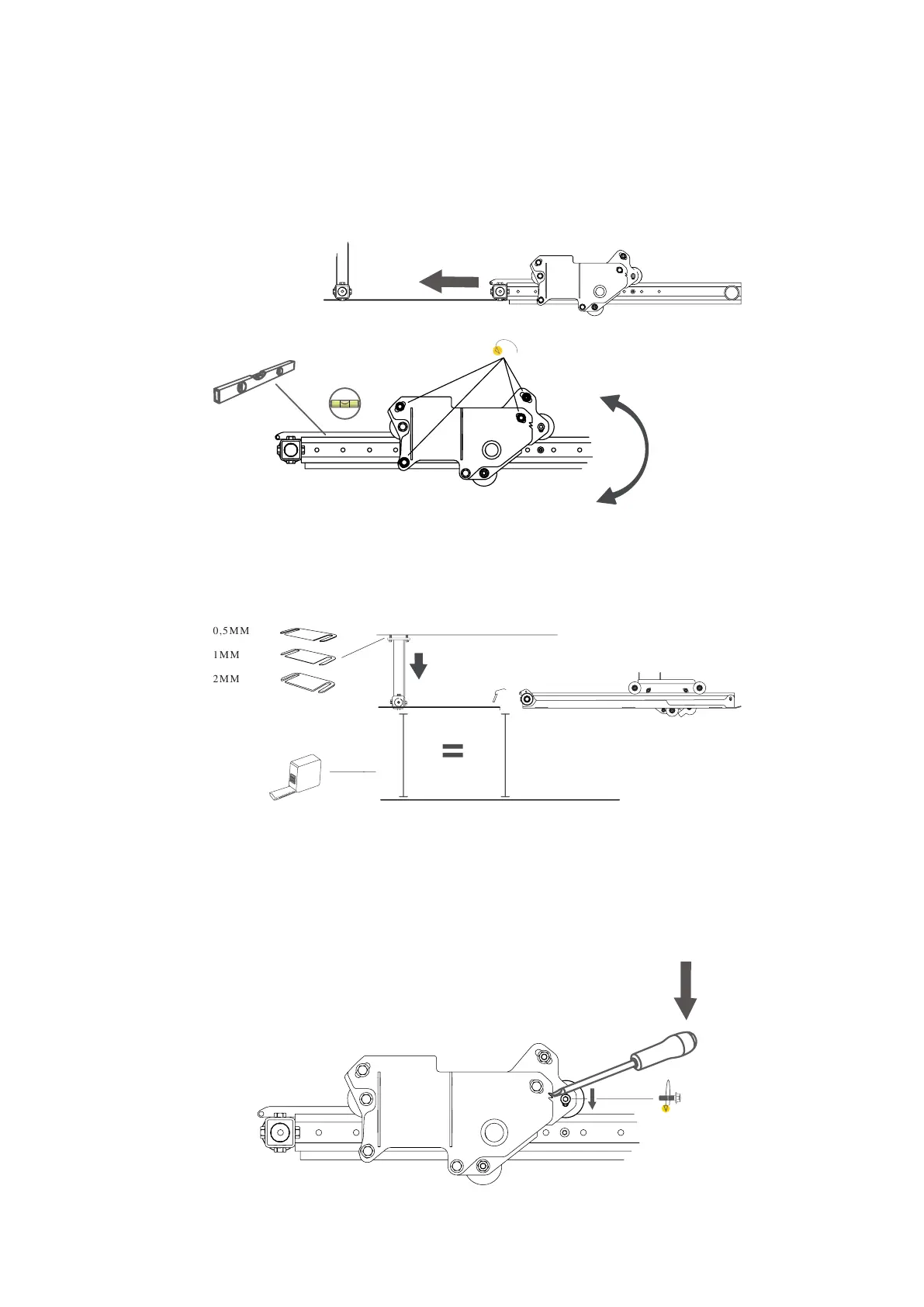 0,5MM
1MM
2MM

=