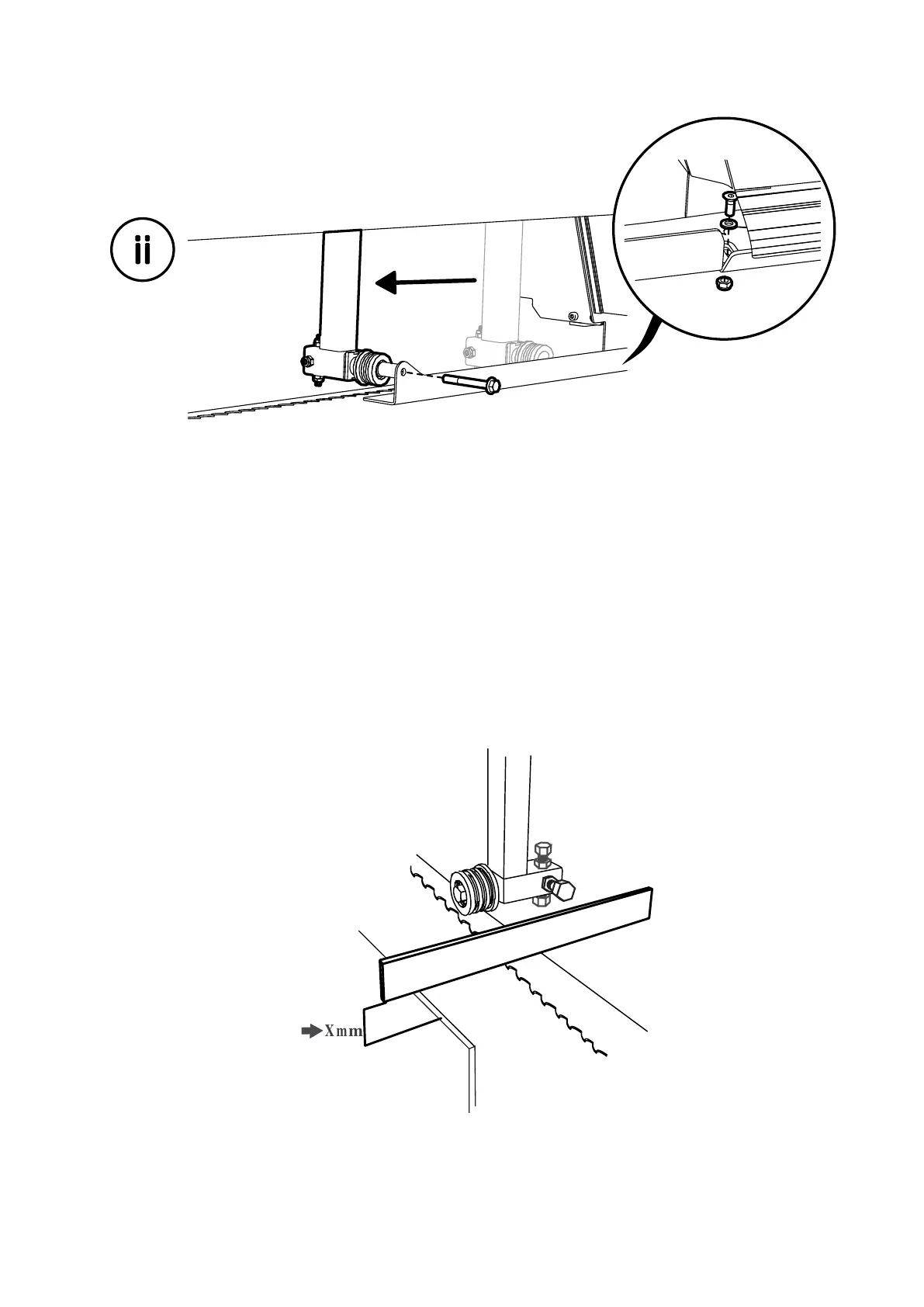 ii

Xmm