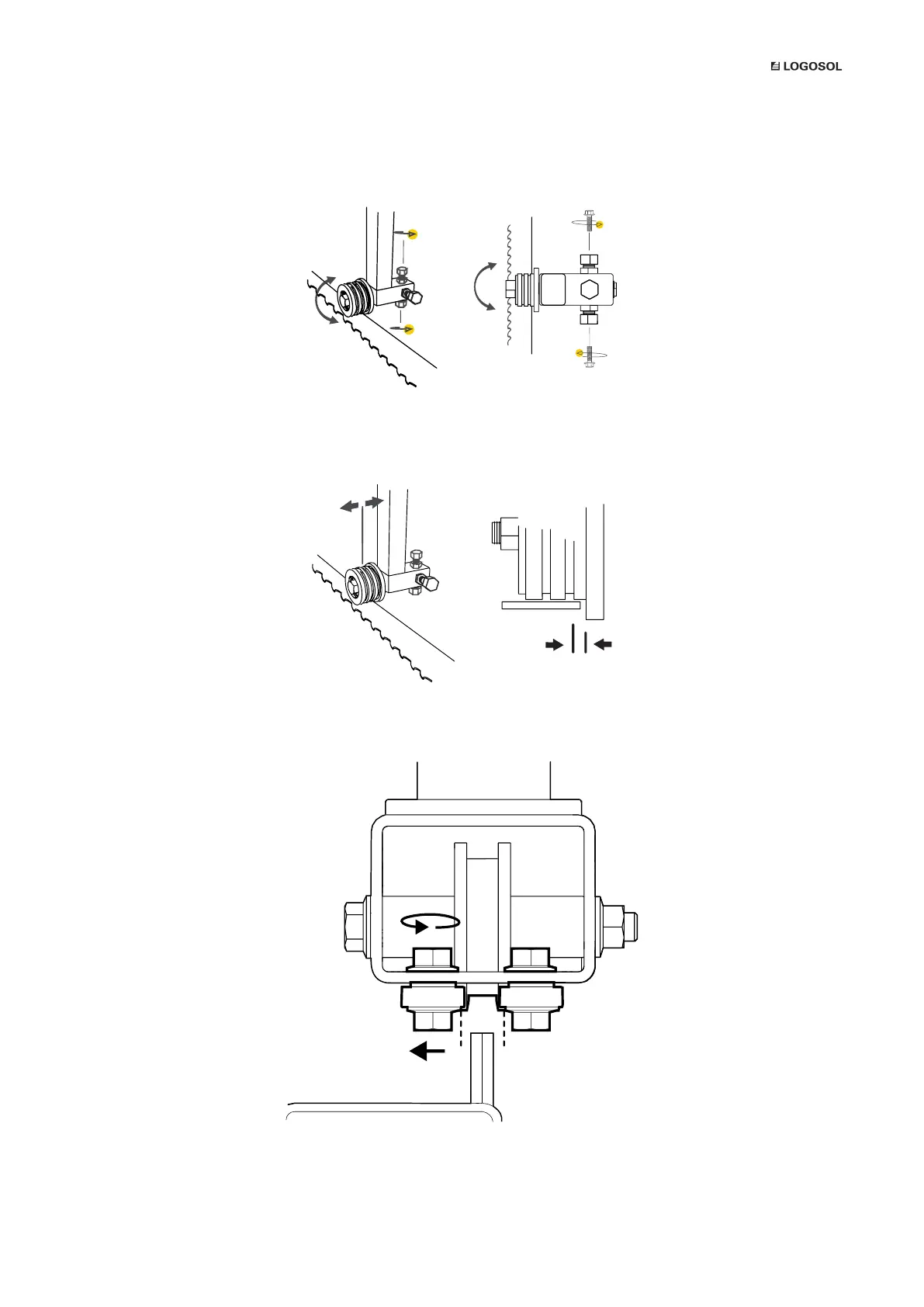 LOGOSOL