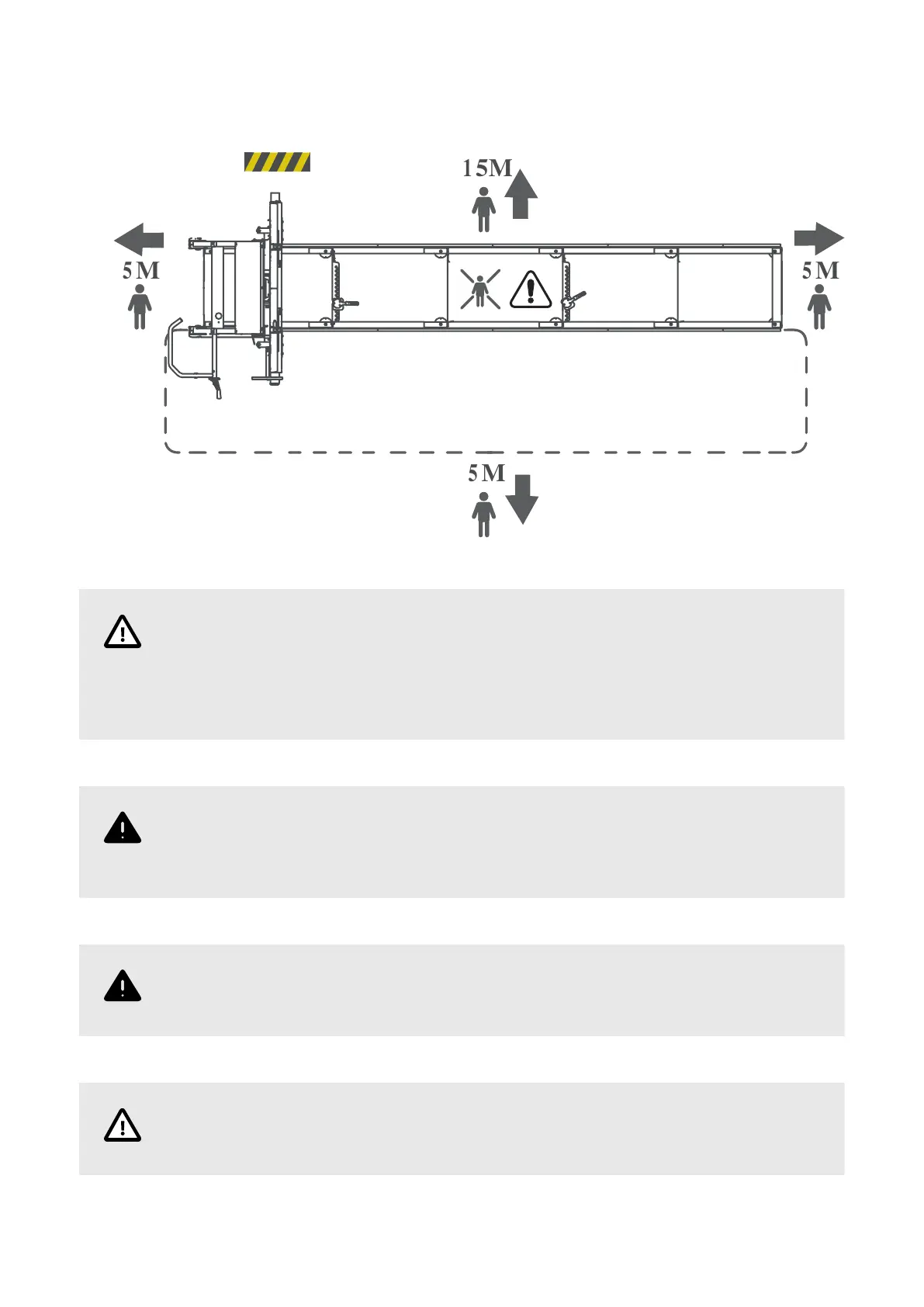 15M

5M

5M

5M