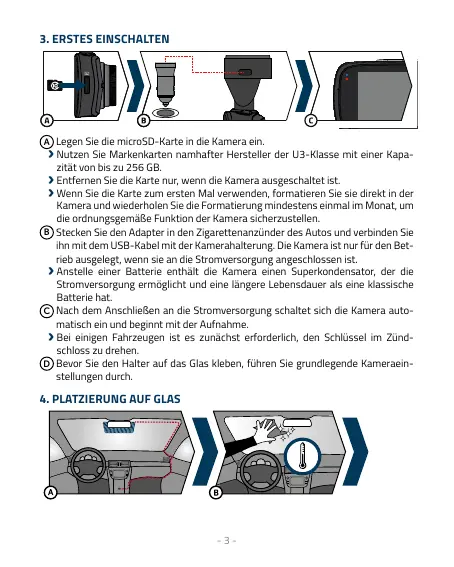 3. ERSTES EINSCHALTEN

A

B

C

A Legen Sie die microSD-Karte in die Kamera ein.
› Nutzen Sie Markenkarten namhafter Hersteller der U3-Klasse mit einer Kapazität von bis zu 256 GB.
› Entfernen Sie die Karte nur, wenn die Kamera ausgeschaltet ist.
› Wenn Sie die Karte zum ersten Mal verwenden, formatieren Sie sie direkt in der Kamera und wiederholen Sie die Formatierung mindestens einmal im Monat, um die ordnungsgemäße Funktion der Kamera sicherzustellen.
B Stecken Sie den Adapter in den Zigarettenanzünder des Autos und verbinden Sie ihn mit dem USB-Kabel mit der Kamerahalterung. Die Kamera ist nur für den Betrieb ausgelegt, wenn sie an die Stromversorgung angeschlossen ist.
› Anstelle einer Batterie enthält die Kamera einen Superkondensator, der die Stromversorgung ermöglicht und eine längere Lebensdauer als eine klassische Batterie hat.
C Nach dem Anschließen an die Stromversorgung schaltet sich die Kamera automatisch ein und beginnt mit der Aufnahme.
› Bei einigen Fahrzeugen ist es zunächst erforderlich, den Schlüssel im Zündschloss zu drehen.
D Bevor Sie den Halter auf das Glas kleben, führen Sie grundlegende Kameraeinstellungen durch.

4. PLATZIERUNG AUF GLAS

A

B

- 3 -