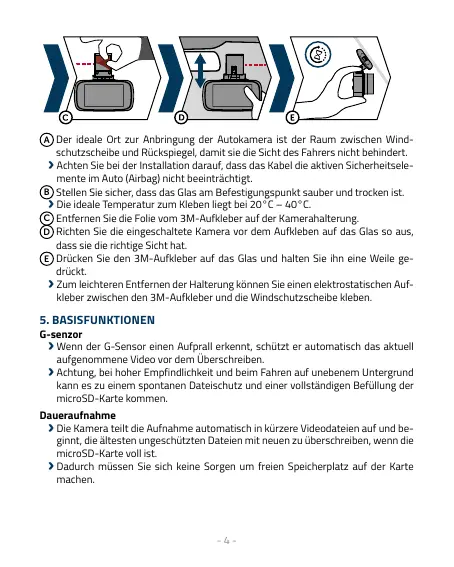 C D E

A Der ideale Ort zur Anbringung der Autokamera ist der Raum zwischen Windschutzscheibe und Rückspiegel, damit sie die Sicht des Fahrers nicht behindert.
› Achten Sie bei der Installation darauf, dass das Kabel die aktiven Sicherheitselemente im Auto (Airbag) nicht beeinträchtigt.
B Stellen Sie sicher, dass das Glas am Befestigungspunkt sauber und trocken ist.
› Die ideale Temperatur zum Kleben liegt bei 20°C – 40°C.
C Entfernen Sie die Folie vom 3M-Aufkleber auf der Kamerahalterung.
D Richten Sie die eingeschaltete Kamera vor dem Aufkleben auf das Glas so aus, dass sie die richtige Sicht hat.
E Drücken Sie den 3M-Aufkleber auf das Glas und halten Sie ihn eine Weile gedrückt.
› Zum leichteren Entfernen der Halterung können Sie einen elektrostatischen Aufkleber zwischen den 3M-Aufkleber und die Windschutzscheibe kleben.

5. BASISFUNKTIONEN
G-senzor
› Wenn der G-Sensor einen Aufprall erkennt, schützt er automatisch das aktuell aufgenommene Video vor dem Überschreiben.
› Achtung, bei hoher Empfindlichkeit und beim Fahren auf unebenem Untergrund kann es zu einem spontanen Dateischutz und einer vollständigen Befüllung der microSD-Karte kommen.

Daueraufnahme
› Die Kamera teilt die Aufnahme automatisch in kürzere Videodateien auf und beginnt, die ältesten ungeschützten Dateien mit neuen zu überschreiben, wenn die microSD-Karte voll ist.
› Dadurch müssen Sie sich keine Sorgen um freien Speicherplatz auf der Karte machen.

- 4 -