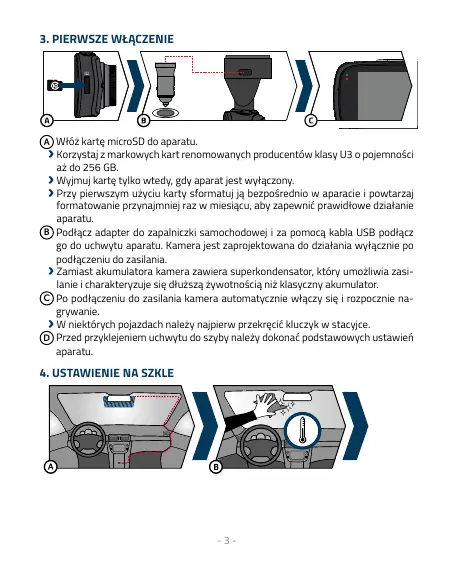 3. PIERWSZE WŁĄCZENIE

A

B

C

A Włóż kartę microSD do aparatu.
› Korzystaj z markowych kart renomowanych producentów klasy U3 o pojemności aż do 256 GB.
› Wyjmuj kartę tylko wtedy, gdy aparat jest wyłączony.
› Przy pierwszym użyciu karty sformatuj ją bezpośrednio w aparacie i powtarzaj formatowanie przynajmniej raz w miesiącu, aby zapewnić prawidłowe działanie aparatu.
B Podłącz adapter do zapalniczki samochodowej i za pomocą kabla USB podłącz go do uchwytu aparatu. Kamera jest zaprojektowana do działania wyłącznie po podłączeniu do zasilania.
› Zamiast akumulatora kamera zawiera superkondensator, który umożliwia zasilanie i charakteryzuje się dłuższą żywotnością niż klasyczny akumulator.
C Po podłączeniu do zasilania kamera automatycznie włączy się i rozpocznie nagrywanie.
› W niektórych pojazdach należy najpierw przekręcić kluczyk w stacyjce.
D Przed przyklejeniem uchwytu do szyby należy dokonać podstawowych ustawień aparatu.

4. USTAWIENIE NA SZKLE

A

B

- 3 -