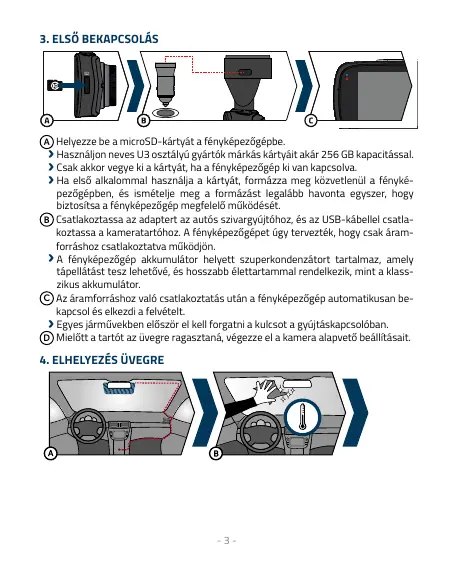 3. ELSŐ BEKAPCSOLÁS

A

B

C

A Helyezze be a microSD-kártyát a fényképezőgépbe.
› Használjon neves U3 osztályú gyártók márkás kártyáit akár 256 GB kapacitással.
› Csak akkor vegye ki a kártyát, ha a fényképezőgép ki van kapcsolva.
› Ha első alkalommal használja a kártyát, formázza meg közvetlenül a fényképezőgépben, és ismételje meg a formázást legalább havonta egyszer, hogy biztosítsa a fényképezőgép megfelelő működését.
B Csatlakoztassa az adaptert az autós szivargyújtóhoz, és az USB-kábellel csatlakoztassa a kameratartóhoz. A fényképezőgépet úgy tervezték, hogy csak áramforráshoz csatlakoztatva működjön.
› A fényképezőgép akkumulátor helyett szuperkondenzátort tartalmaz, amely tápellátást tesz lehetővé, és hosszabb élettartammal rendelkezik, mint a klasszikus akkumulátor.
C Az áramforráshoz való csatlakoztatás után a fényképezőgép automatikusan bekapcsol és elkezdi a felvételt.
› Egyes járművekben először el kell forgatni a kulcsot a gyújtáskapcsolóban.
D Mielőtt a tartót az üvegre ragasztaná, végezze el a kamera alapvető beállításait.

4. ELHELYEZÉS ÜVEGRE

A

B

- 3 -