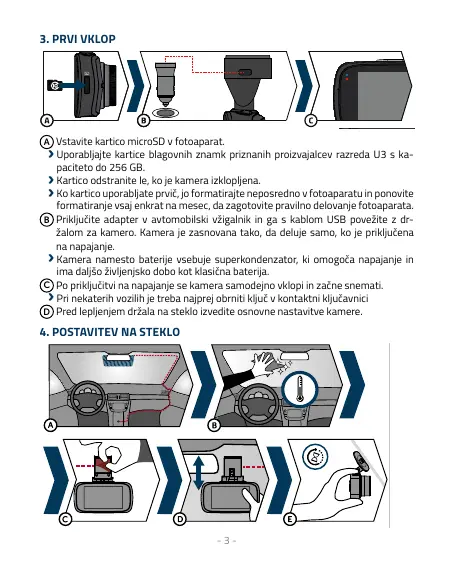 3. PRVI VKLOP

A

B

C

A Vstavite kartico microSD v fotoaparat.
› Uporabljajte kartice blagovnih znamk priznanih proizvajalcev razreda U3 s kapaciteto do 256 GB.
› Kartico odstranite le, ko je kamera izklopljena.
› Ko kartico uporabljate prvič, jo formatirajte neposredno v fotoaparatu in ponovite formatiranje vsaj enkrat na mesec, da zagotovite pravilno delovanje fotoaparata.
B Priključite adapter v avtomobilski vžigalnik in ga s kablom USB povežite z držalom za kamero. Kamera je zasnovana tako, da deluje samo, ko je priključena na napajanje.
› Kamera namesto baterije vsebuje superkondenzator, ki omogoča napajanje in ima daljšo življenjsko dobo kot klasična baterija.
C Po priključitvi na napajanje se kamera samodejno vklopi in začne snemati.
› Pri nekaterih vozilih je treba najprej obrniti ključ v kontaktni ključavnici
D Pred lepljenjem držala na steklo izvedite osnovne nastavitve kamere.

4. POSTAVITEV NA STEKLO

A

B

C

D

E

- 3 -