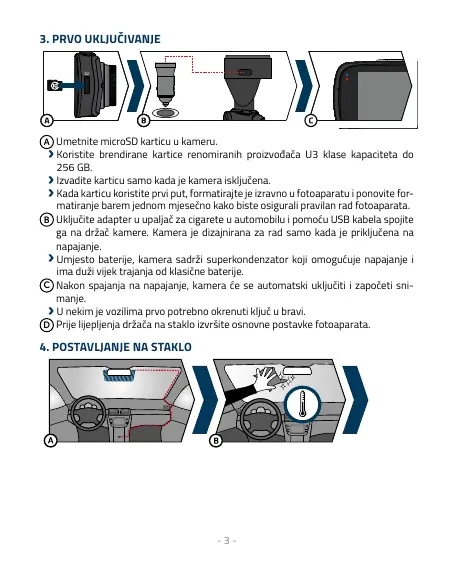 3. PRVO UKLJUČIVANJE

A

B

C

A Umetnite microSD karticu u kameru.

› Koristite brendirane kartice renomiranih proizvođača U3 klase kapaciteta do 256 GB.

› Izvadite karticu samo kada je kamera isključena.

› Kada karticu koristite prvi put, formatirajte je izravno u fotoaparatu i ponovite formatiranje barem jednom mjesečno kako biste osigurali pravilan rad fotoaparata.

B Uključite adapter u upaljač za cigarete u automobilu i pomoću USB kabela spojite ga na držač kamere. Kamera je dizajnirana za rad samo kada je priključena na napajanje.

› Umjesto baterije, kamera sadrži superkondenzator koji omogućuje napajanje i ima duži vijek trajanja od klasične baterije.

C Nakon spajanja na napajanje, kamera će se automatski uključiti i započeti snimanje.

› U nekim je vozilima prvo potrebno okrenuti ključ u bravi.

D Prije lijepljenja držača na staklo izvršite osnovne postavke fotoaparata.

4. POSTAVLJANJE NA STAKLO

A

B

- 3 -