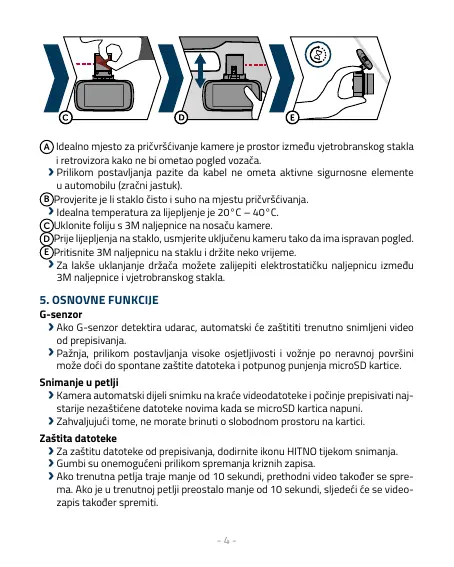 C D E

A Idealno mjesto za pričvršćivanje kamere je prostor između vjetrobranskog stakla i retrovizora kako ne bi ometao pogled vozača.
› Prilikom postavljanja pazite da kabel ne ometa aktivne sigurnosne elemente u automobilu (zračni jastuk).
B Provjerite je li staklo čisto i suho na mjestu pričvršćivanja.
› Idealna temperatura za lijepljenje je 20°C – 40°C.
C Uklonite foliju s 3M naljepnice na nosaču kamere.
D Prije lijepljenja na staklo, usmjerite uključenu kameru tako da ima ispravan pogled.
E Pritisnite 3M naljepnicu na staklu i držite neko vrijeme.
› Za lakše uklanjanje držača možete zalijepiti elektrostatičku naljepnicu između 3M naljepnice i vjetrobranskog stakla.

5. OSNOVNE FUNKCIJE
G-senzor
› Ako G-senzor detektira udarac, automatski će zaštititi trenutno snimljeni video od prepisivanja.
› Pažnja, prilikom postavljanja visoke osjetljivosti i vožnje po neravnoj površini može doći do spontane zaštite datoteka i potpunog punjenja microSD kartice.
Snimanje u petlji
› Kamera automatski dijeli snimku na kraće videodatoteke i počinje prepisivati najstarije nezaštićene datoteke novima kada se microSD kartica napuni.
› Zahvaljujući tome, ne morate brinuti o slobodnom prostoru na kartici.
Zaštita datoteke
› Za zaštitu datoteke od prepisivanja, dodirnite ikonu HITNO tijekom snimanja.
› Gumbi su onemogućeni prilikom spremanja kriznih zapisa.
› Ako trenutna petlja traje manje od 10 sekundi, prethodni video također se sprema. Ako je u trenutnoj petlji preostalo manje od 10 sekundi, sljedeći će se videozapis također spremiti.

- 4 -